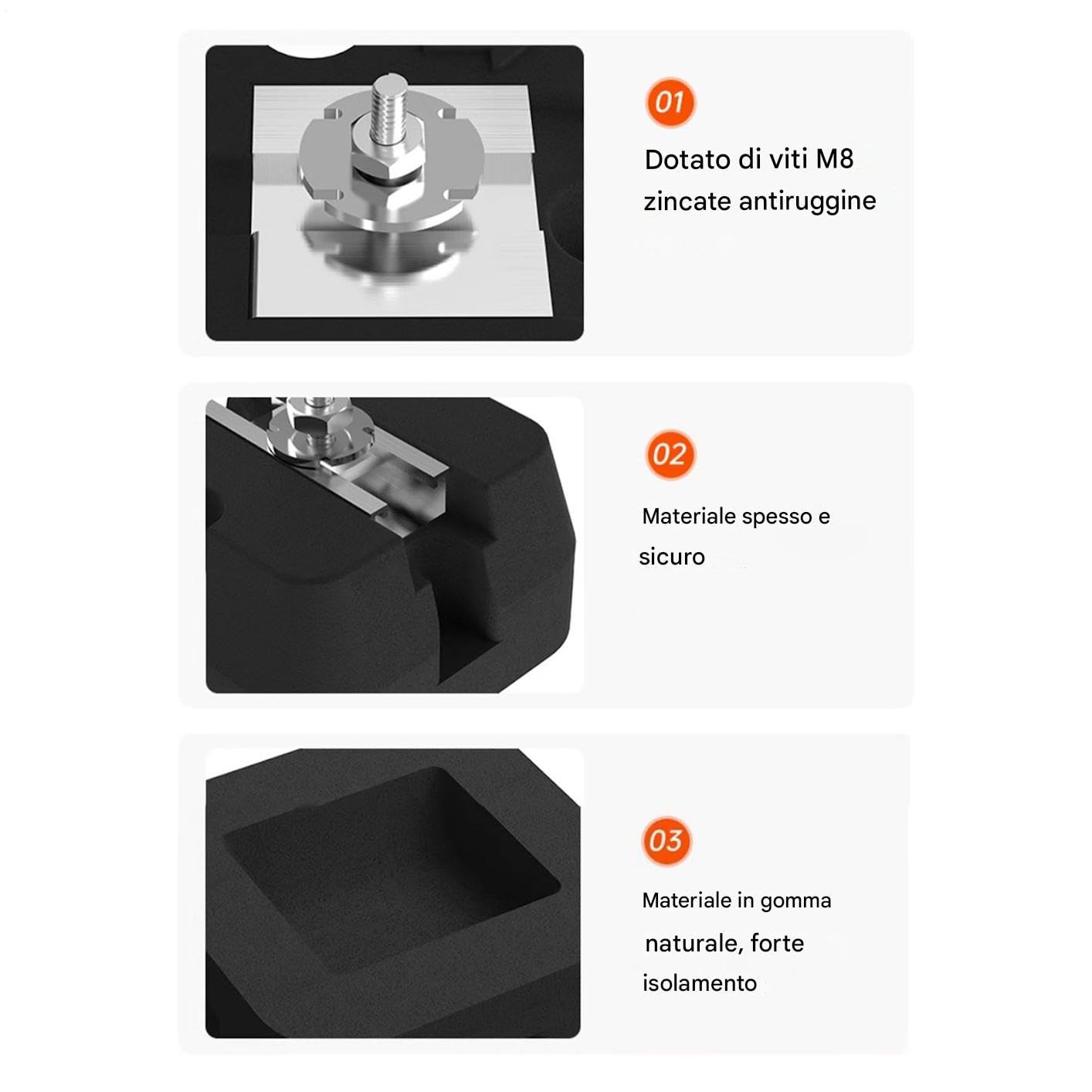 01

Dotato di viti M8 zincate antiruggine

02

Materiale spesso e sicuro

03

Materiale in gomma naturale, forte isolamento