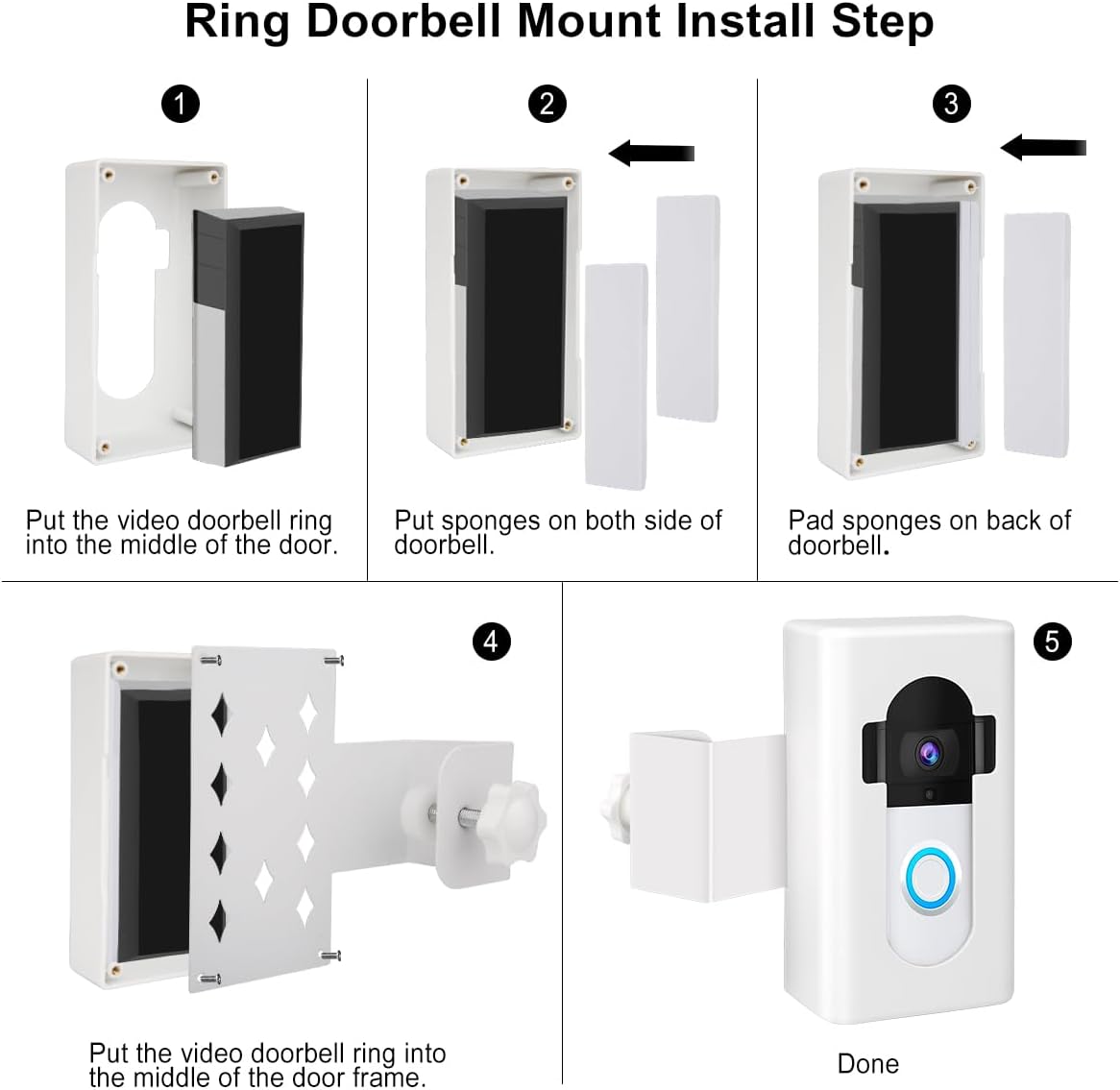 Ring Doorbell Mount Install Step

1

Put the video doorbell ring into the middle of the door.

2

Put sponges on both side of doorbell.

3

Pad sponges on back of doorbell.

4

Put the video doorbell ring into the middle of the door frame.

5

Done