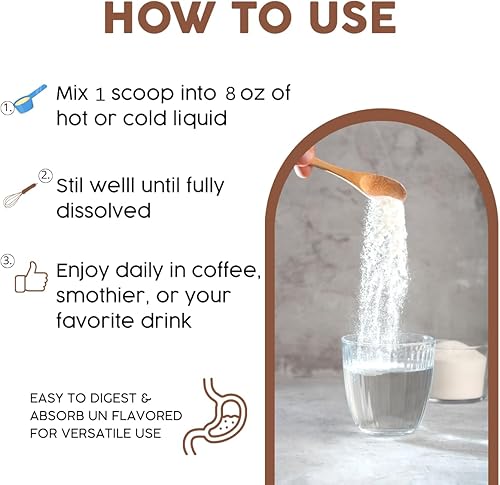 HOW TO USE

1. Mix 1 scoop into 8 oz of hot or cold liquid

2. Stil welll until fully dissolved

3. Enjoy daily in coffee, smothier, or your favorite drink

EASY TO DIGEST & ABSORB UN FLAVORED FOR VERSATILE USE