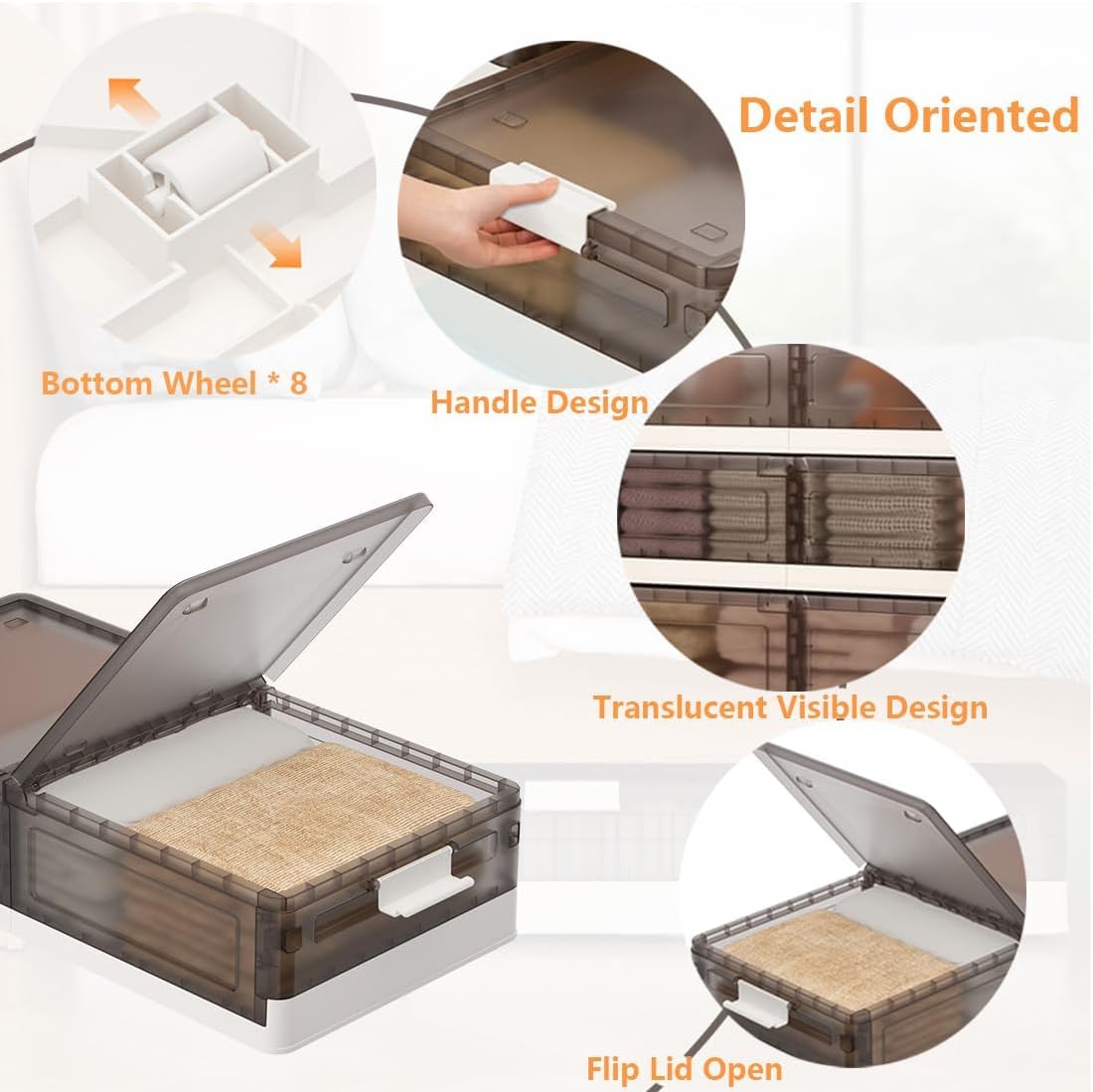 Detail Oriented

Bottom Wheel * 8

Handle Design

Translucent Visible Design

Flip Lid Open