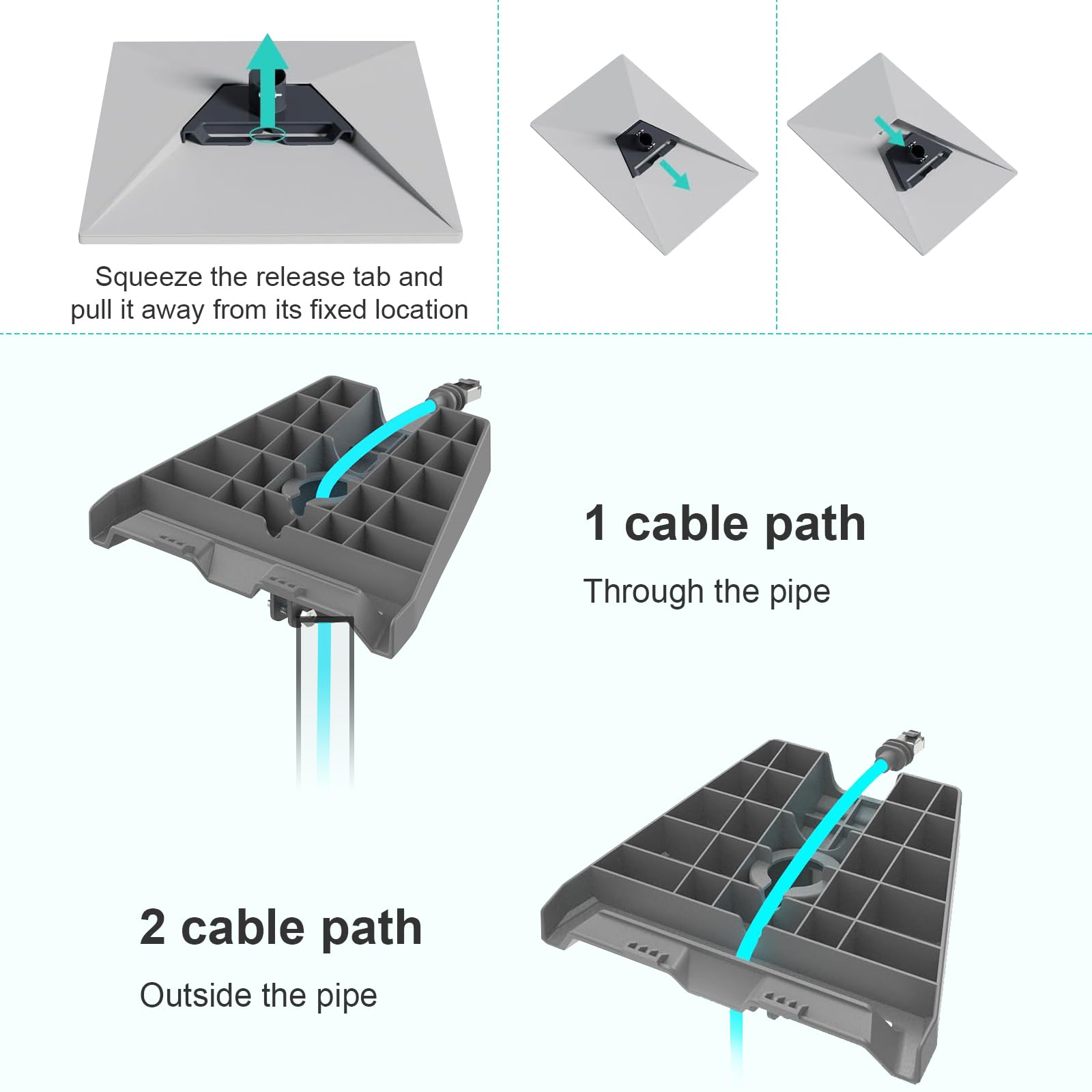 Squeeze the release tab and pull it away from its fixed location

1 cable path

Through the pipe

2 cable path

Outside the pipe