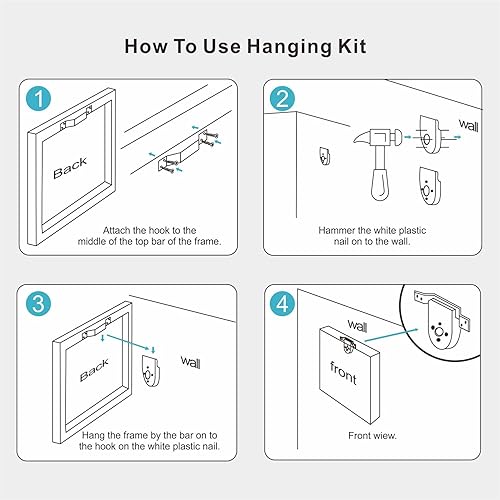 How To Use Hanging Kit

1

Back

Attach the hook to the middle of the top bar of the frame.

2

wall

Hammer the white plastic nail on to the wall.

3

Back

wall

Hang the frame by the bar on to the hook on the white plastic nail.

4

wall

front

Front wiew.