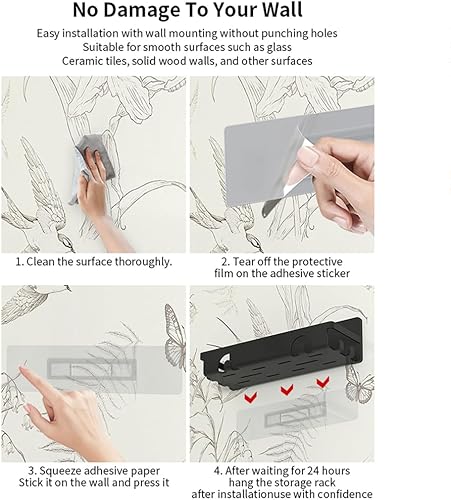 No Damage To Your Wall

Easy installation with wall mounting without punching holes
Suitable for smooth surfaces such as glass
Ceramic tiles, solid wood walls, and other surfaces

1. Clean the surface thoroughly.

2. Tear off the protective film on the adhesive sticker

3. Squeeze adhesive paper
Stick it on the wall and press it

4. After waiting for 24 hours
hang the storage rack
after installationuse with confidence