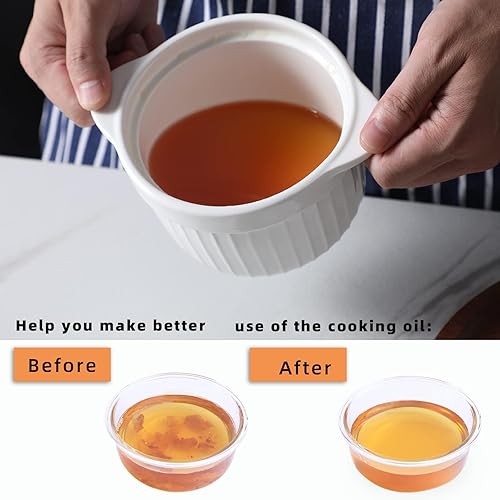 Help you make better use of the cooking oil:

Before

After