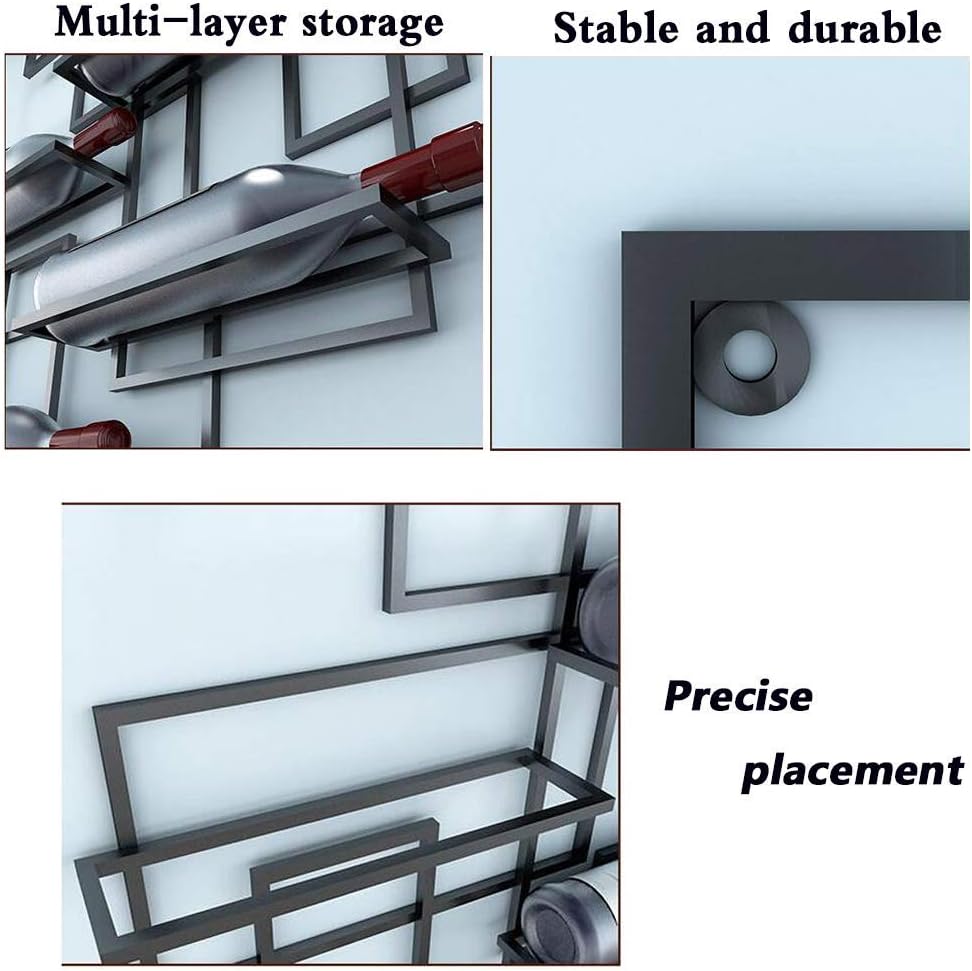 Multi-layer storage

Stable and durable

Precise placement