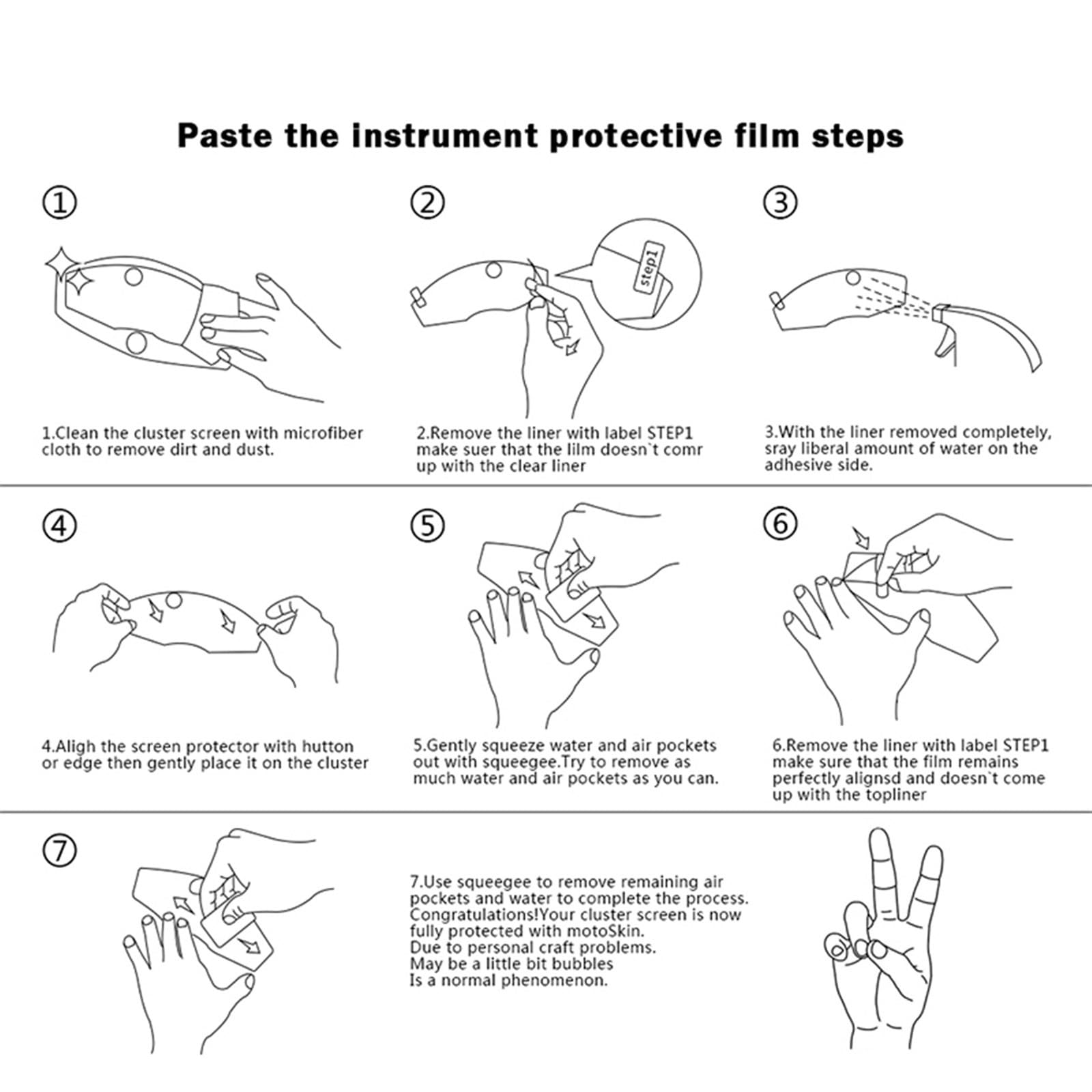 Paste the instrument protective film steps

①

1.Clean the cluster screen with microfiber cloth to remove dirt and dust.

②

step1

2.Remove the liner with label STEP1 make suer that the lilm doesn`t comr up with the clear liner

③

3.With the liner removed completely, sray liberal amount of water on the adhesive side.

④

4.Aligh the screen protector with hutton or edge then gently place it on the cluster

⑤

5.Gently squeeze water and air pockets out with squeegee.Try to remove as much water and air pockets as you can.

⑥

6.Remove the liner with label STEP1 make sure that the film remains perfectly alignsd and doesn`t come up with the topliner

⑦

7.Use squeegee to remove remaining air pockets and water to complete the process. Congratulations!Your cluster screen is now fully protected with motoSkin.
Due to personal craft problems.
May be a little bit bubbles
Is a normal phenomenon.