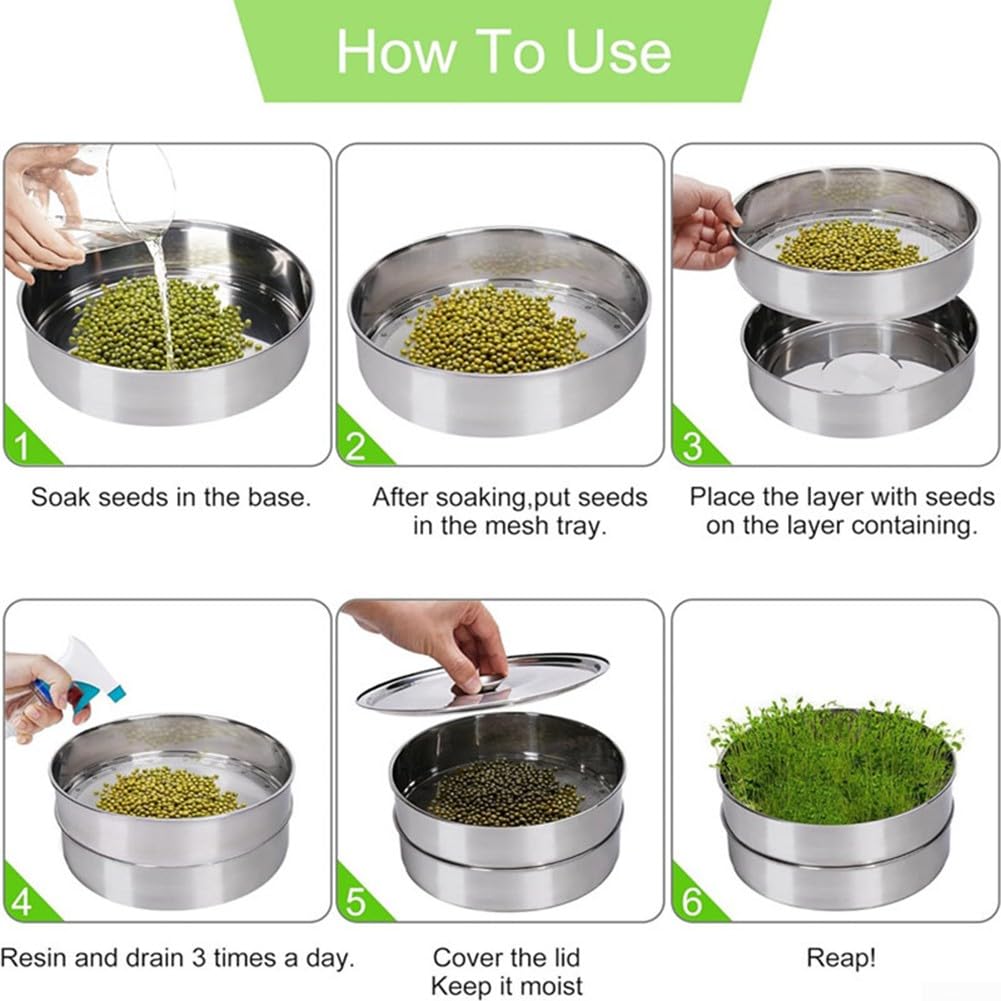 How To Use

1

Soak seeds in the base.

2

After soaking,put seeds in the mesh tray.

3

Place the layer with seeds on the layer containing.

4

Resin and drain 3 times a day.

5

Cover the lid
Keep it moist

6

Reap!