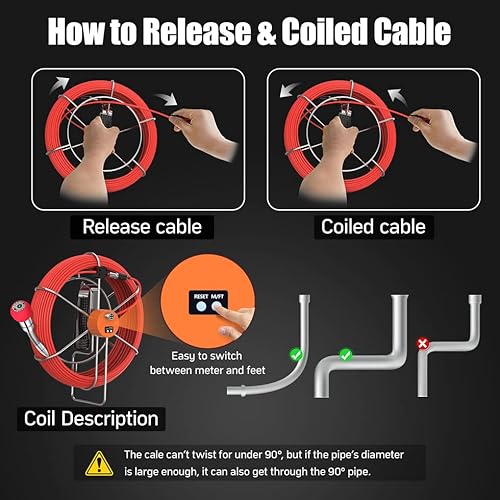 How to Release & Coiled Cable

Release cable

Coiled cable

RESET M/FT

Easy to switch between meter and feet

Coil Description

The cale can't twist for under 90°, but if the pipe's diameter is large enough, it can also get through the 90° pipe.