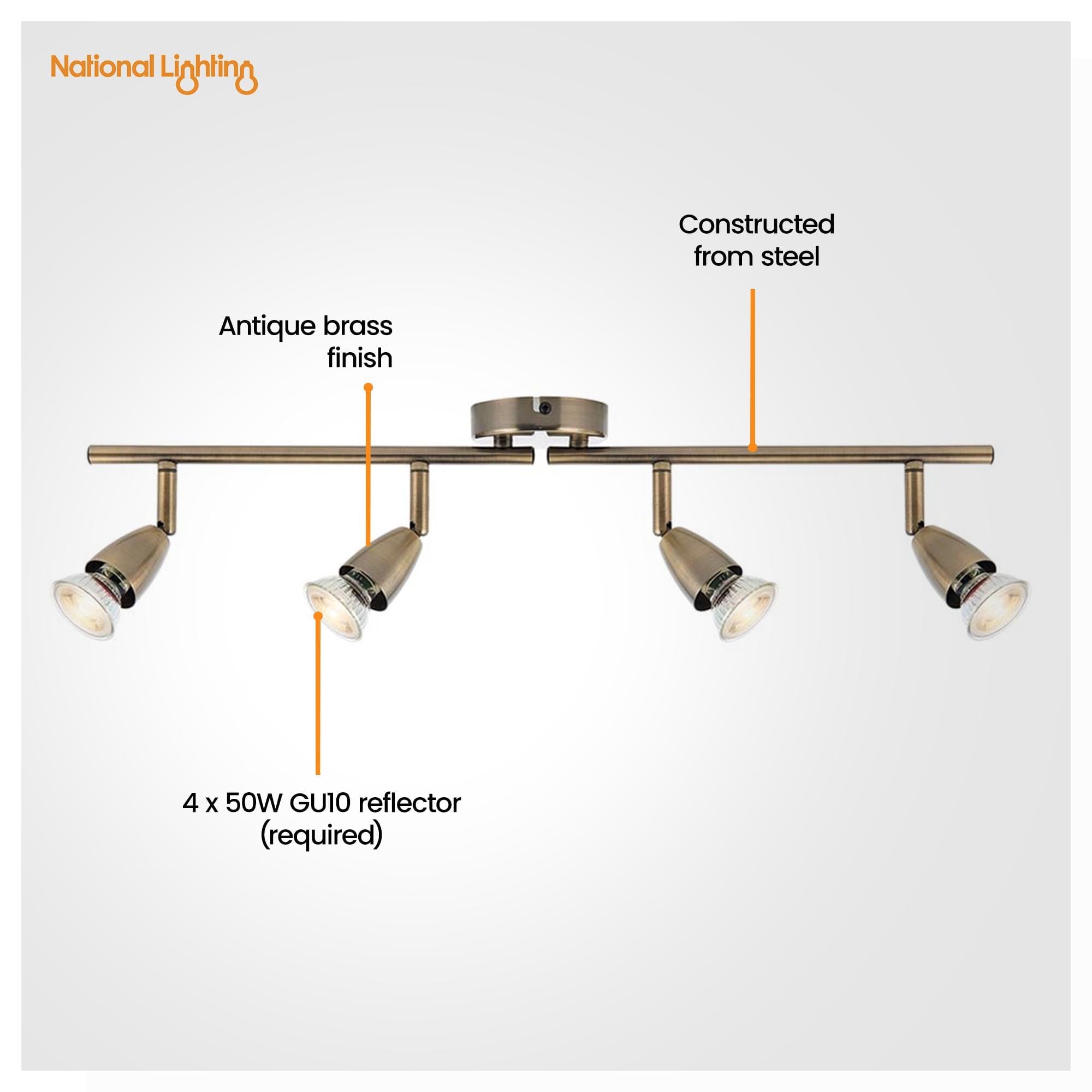 National Lighting

Constructed from steel

Antique brass finish

4 x 50W GU10 reflector (required)