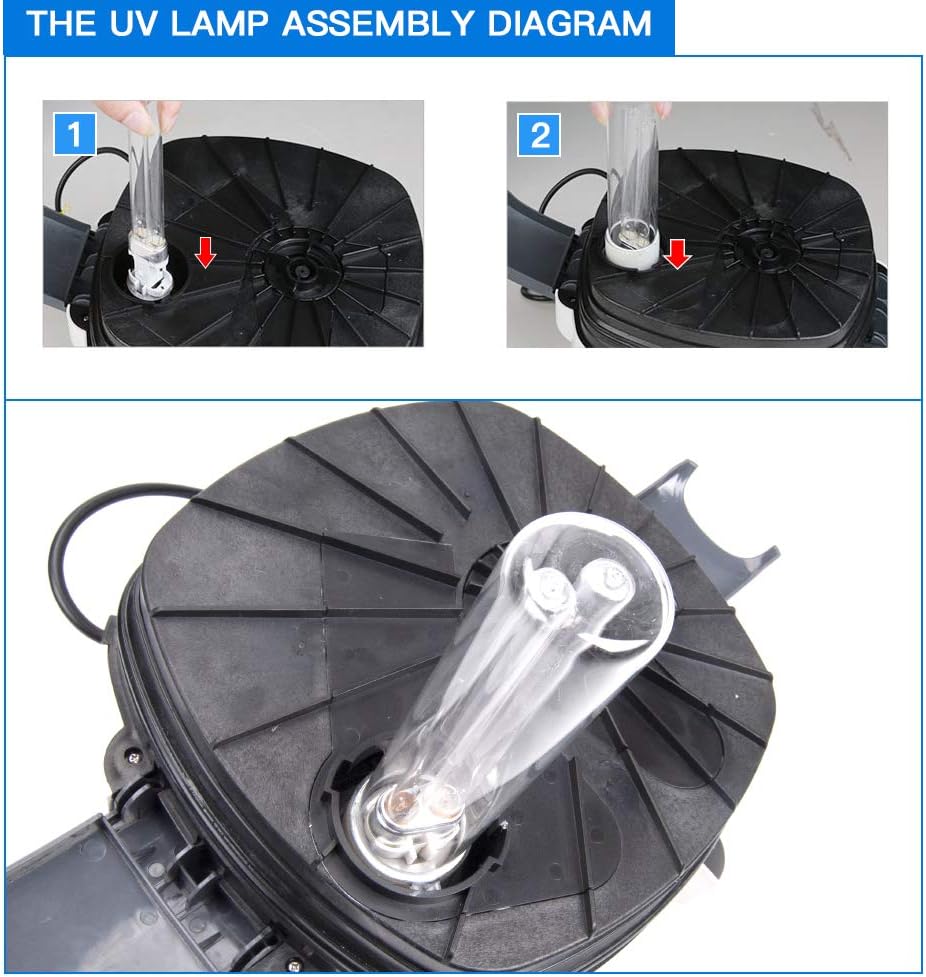 THE UV LAMP ASSEMBLY DIAGRAM

1

2