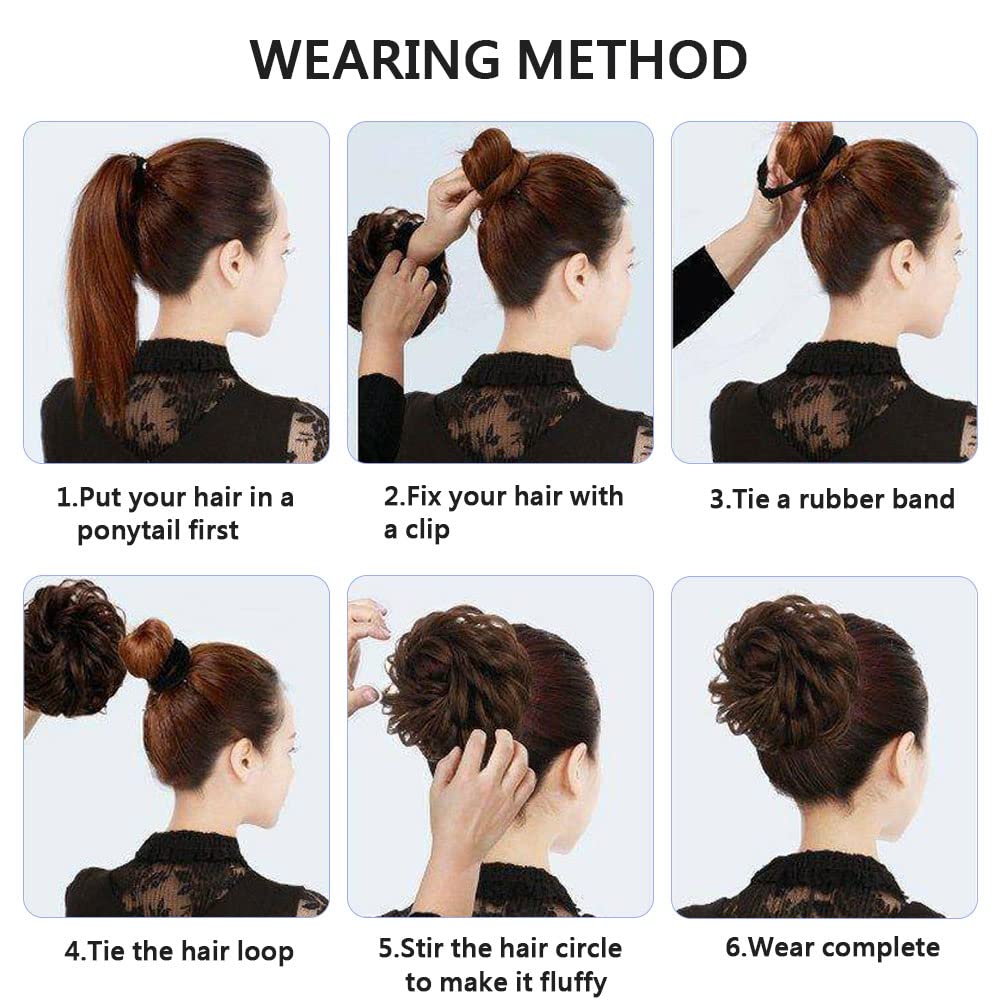 WEARING METHOD

1.Put your hair in a ponytail first

2.Fix your hair with a clip

3.Tie a rubber band

4.Tie the hair loop

5.Stir the hair circle to make it fluffy

6.Wear complete