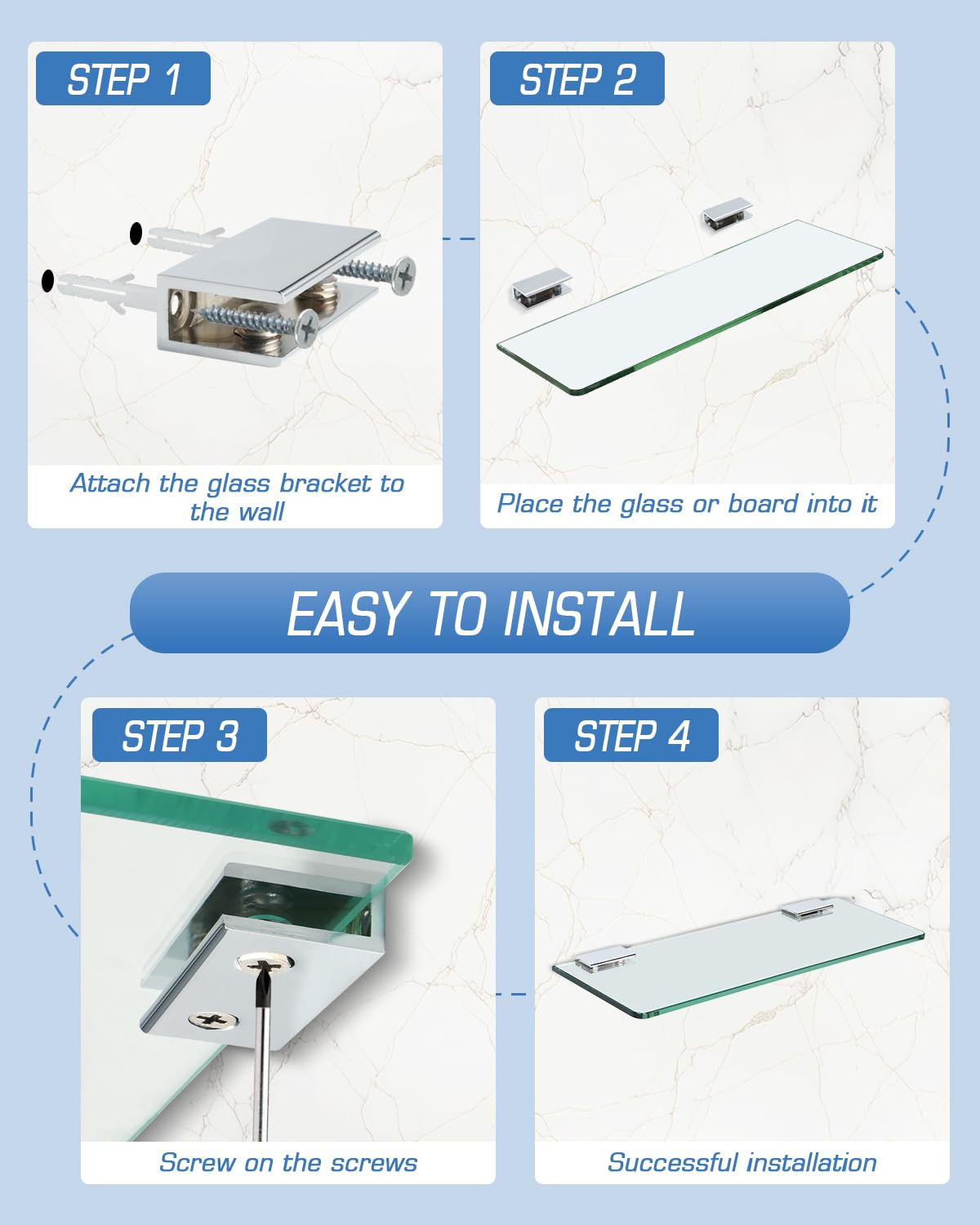 STEP 1

Attach the glass bracket to the wall

STEP 2

Place the glass or board into it

EASY TO INSTALL

STEP 3

Screw on the screws

STEP 4

Successful installation