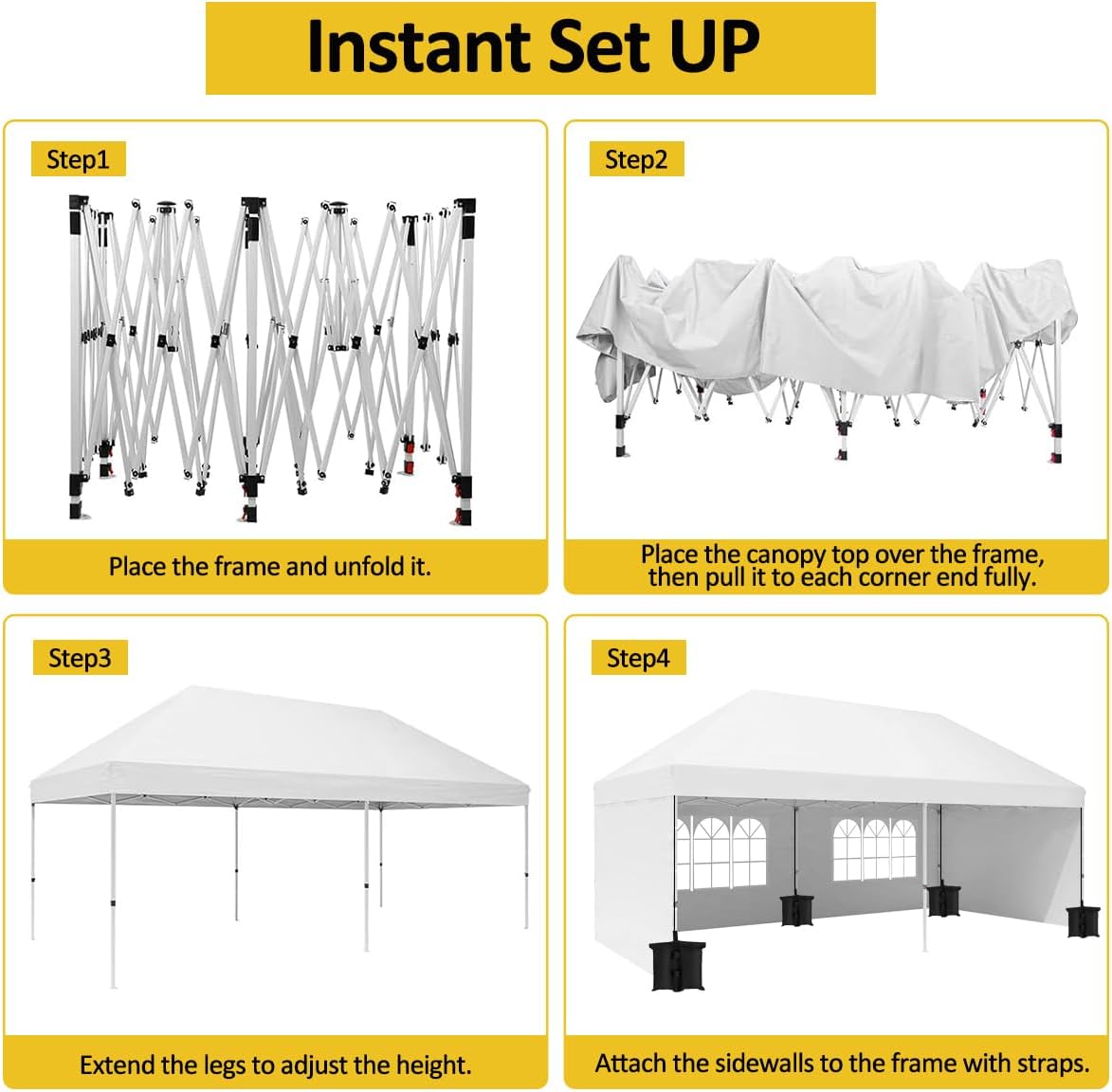 Instant Set UP

Step1

Place the frame and unfold it.

Step2

Place the canopy top over the frame, then pull it to each corner end fully.

Step3

Extend the legs to adjust the height.

Step4

Attach the sidewalls to the frame with straps.