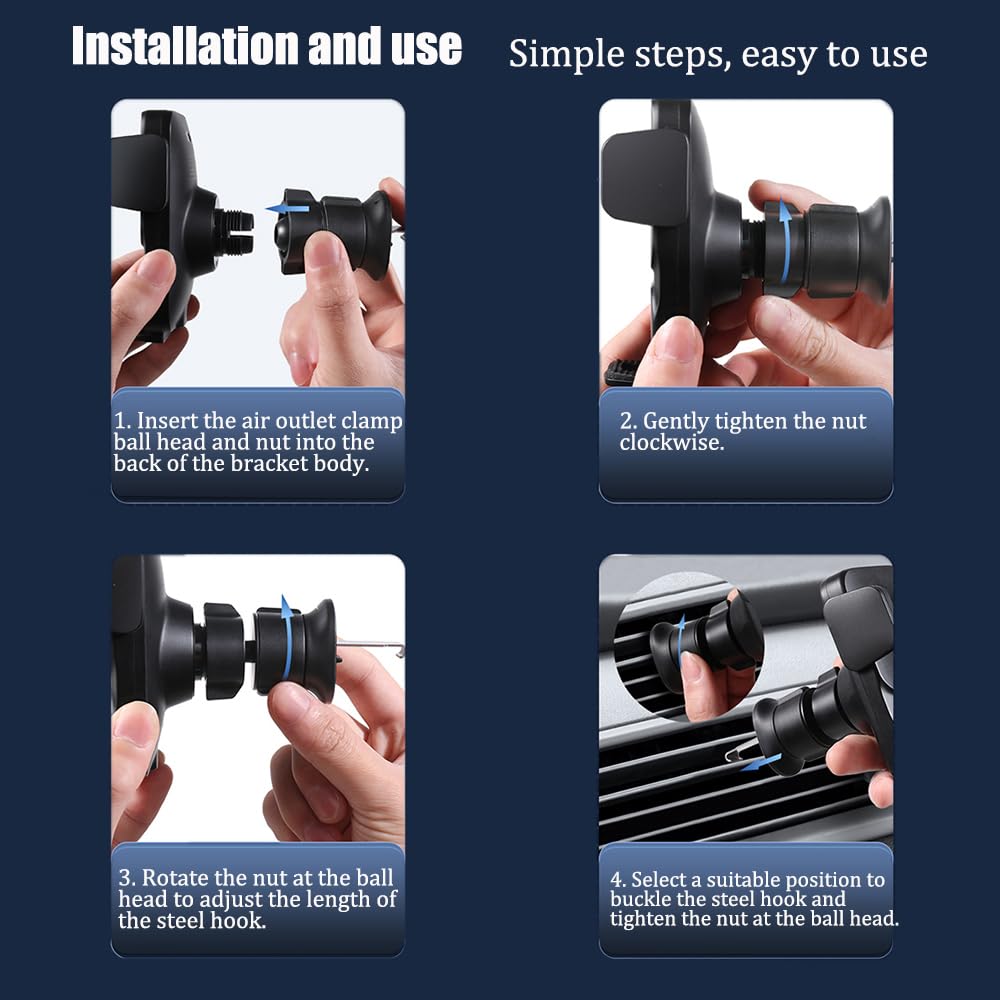 Installation and use

Simple steps, easy to use

1. Insert the air outlet clamp ball head and nut into the back of the bracket body.

2. Gently tighten the nut clockwise.

3. Rotate the nut at the ball head to adjust the length of the steel hook.

4. Select a suitable position to buckle the steel hook and tighten the nut at the ball head.