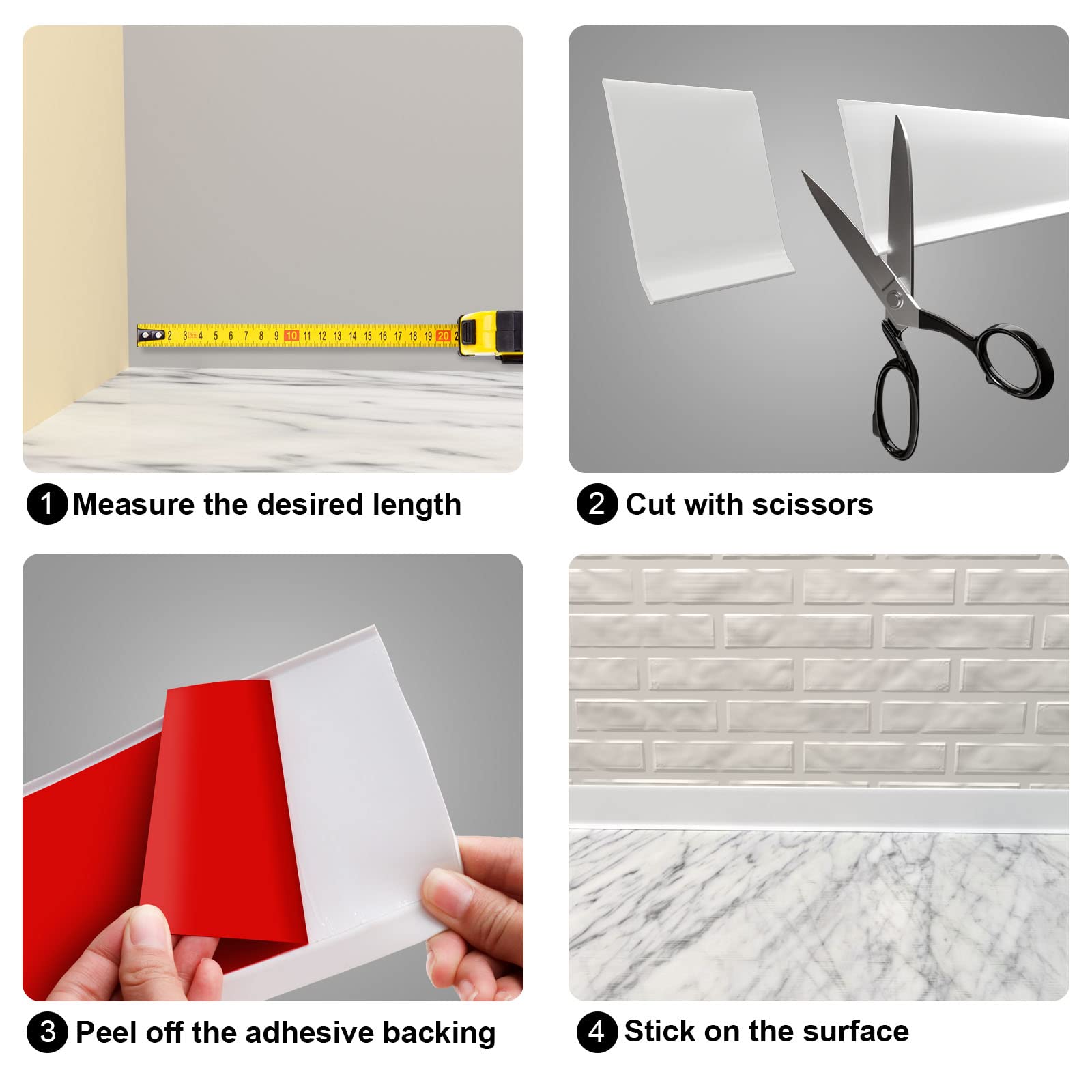 2 3 4 5 6 7 8 9 10 11 12 13 14 15 16 17 18 19 20

1 Measure the desired length

2 Cut with scissors

3 Peel off the adhesive backing

4 Stick on the surface