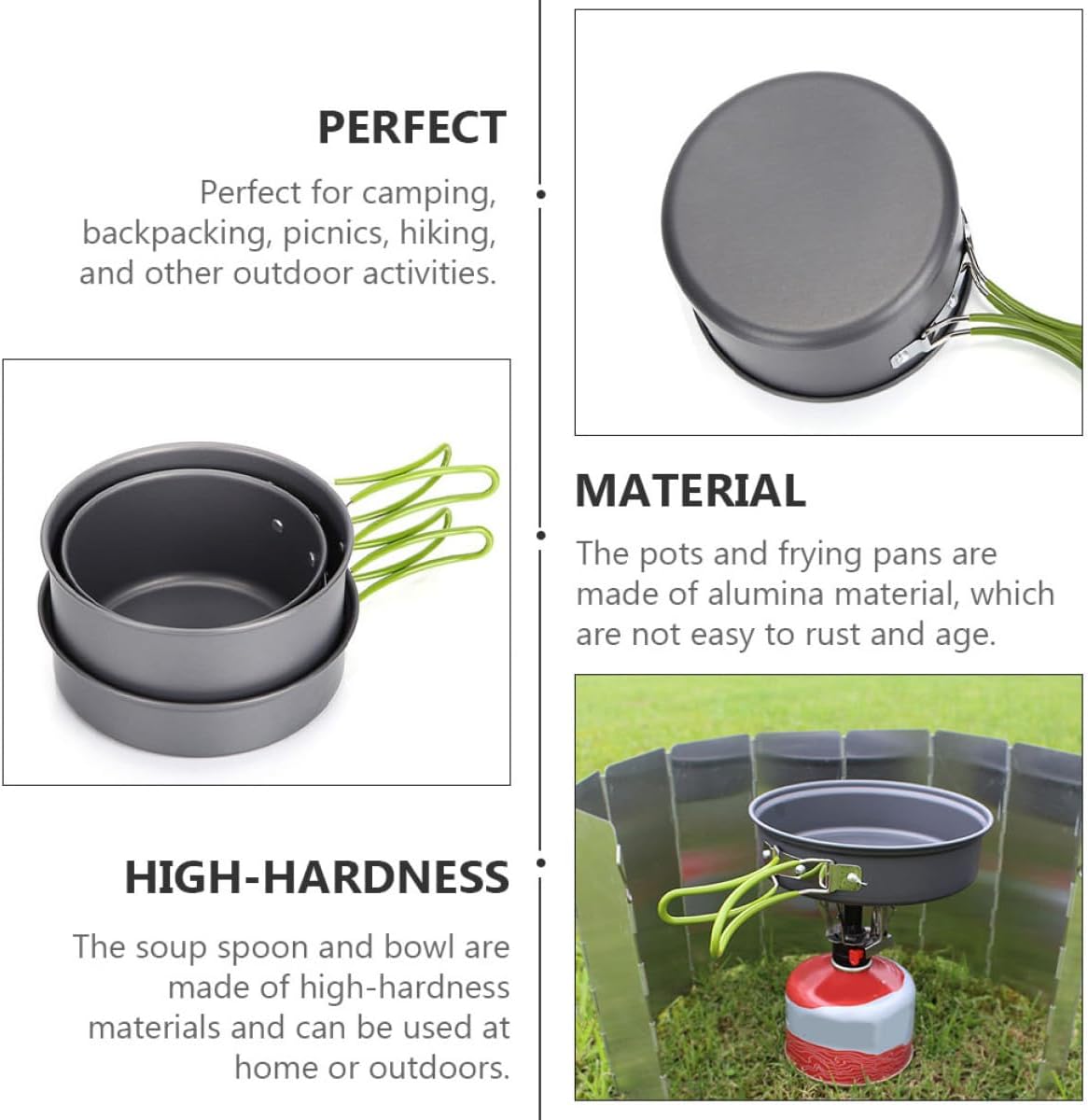 PERFECT

Perfect for camping, backpacking, picnics, hiking, and other outdoor activities.

MATERIAL

The pots and frying pans are made of alumina material, which are not easy to rust and age.

HIGH-HARDNESS

The soup spoon and bowl are made of high-hardness materials and can be used at home or outdoors.