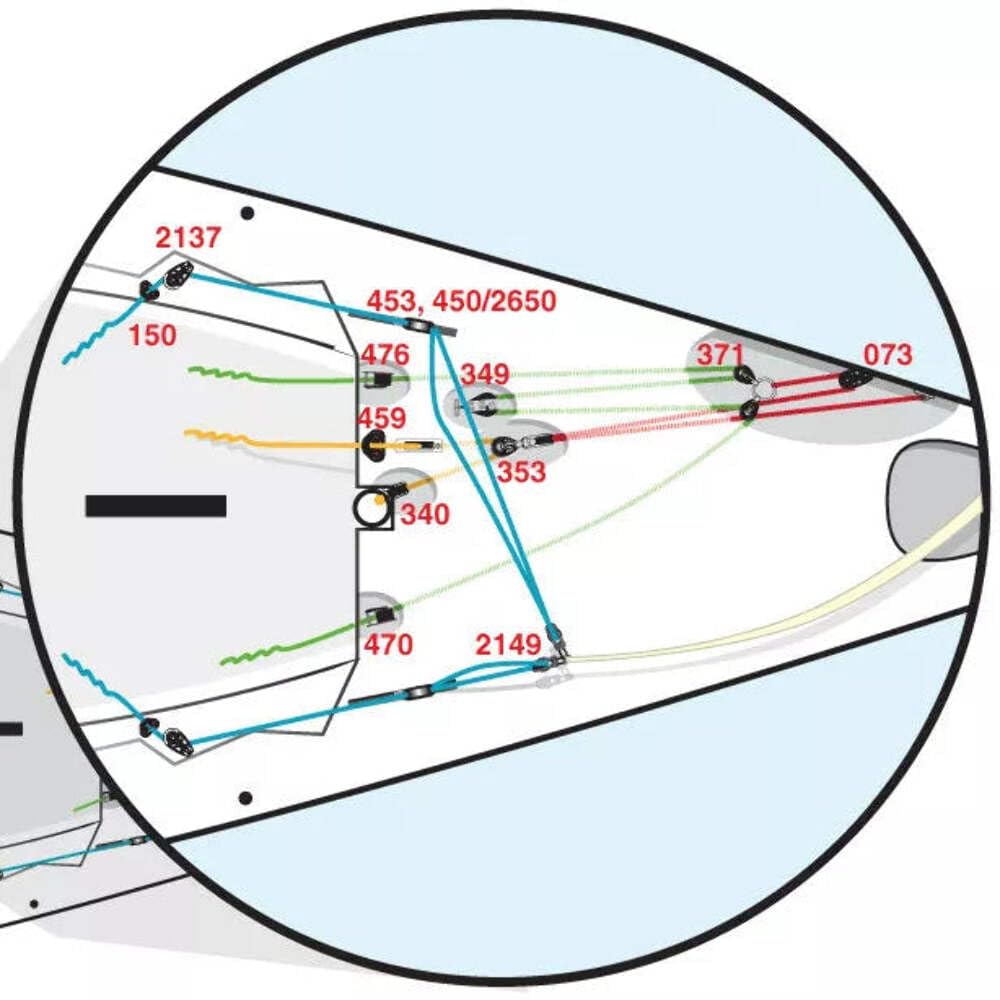 2137

150

453, 450/2650

476

349

371

073

459

353

340

470

2149