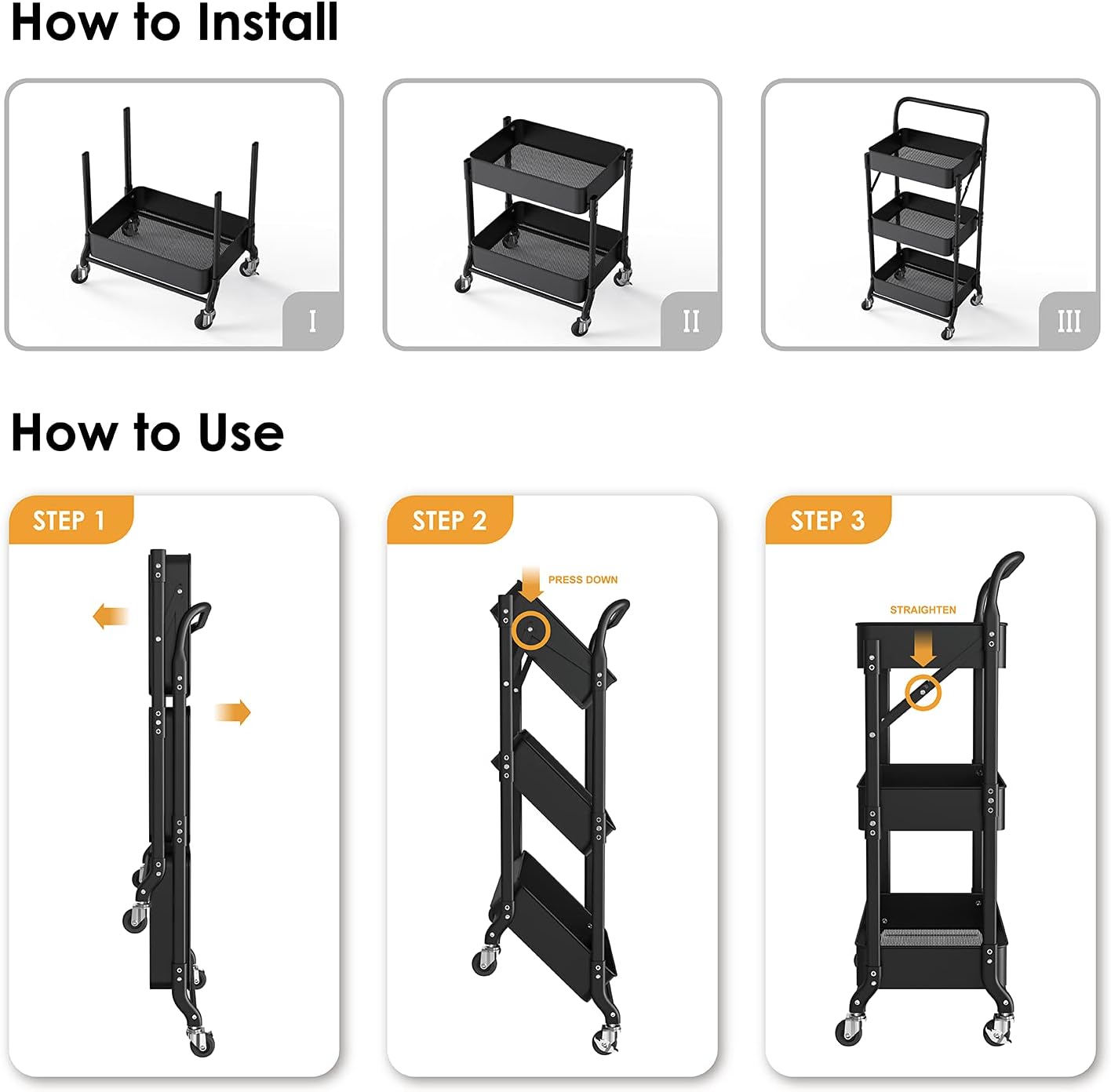 How to Install

I

II

III

How to Use

STEP 1

STEP 2

PRESS DOWN

STEP 3

STRAIGHTEN