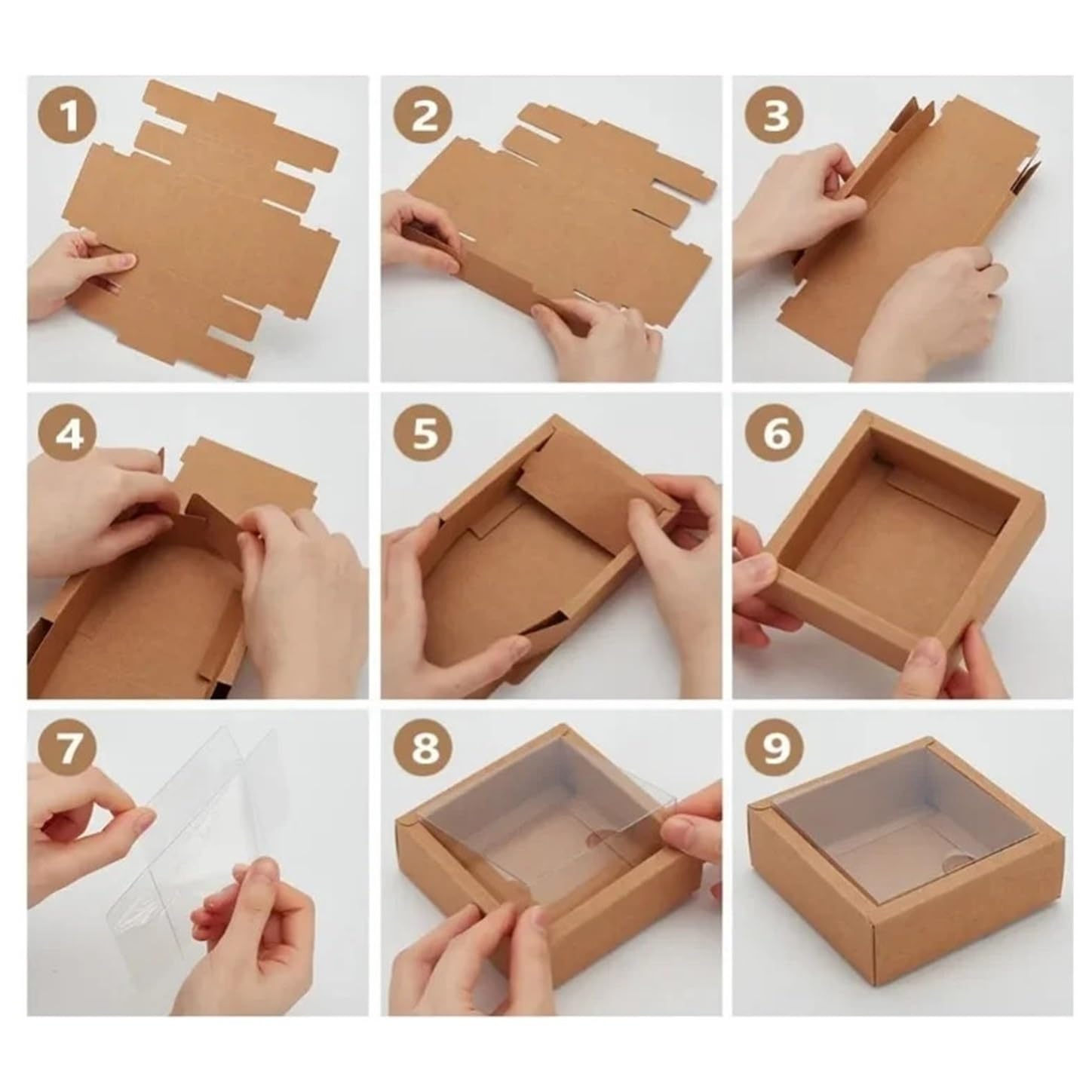 1

2

3

4

5

6

7

8

9