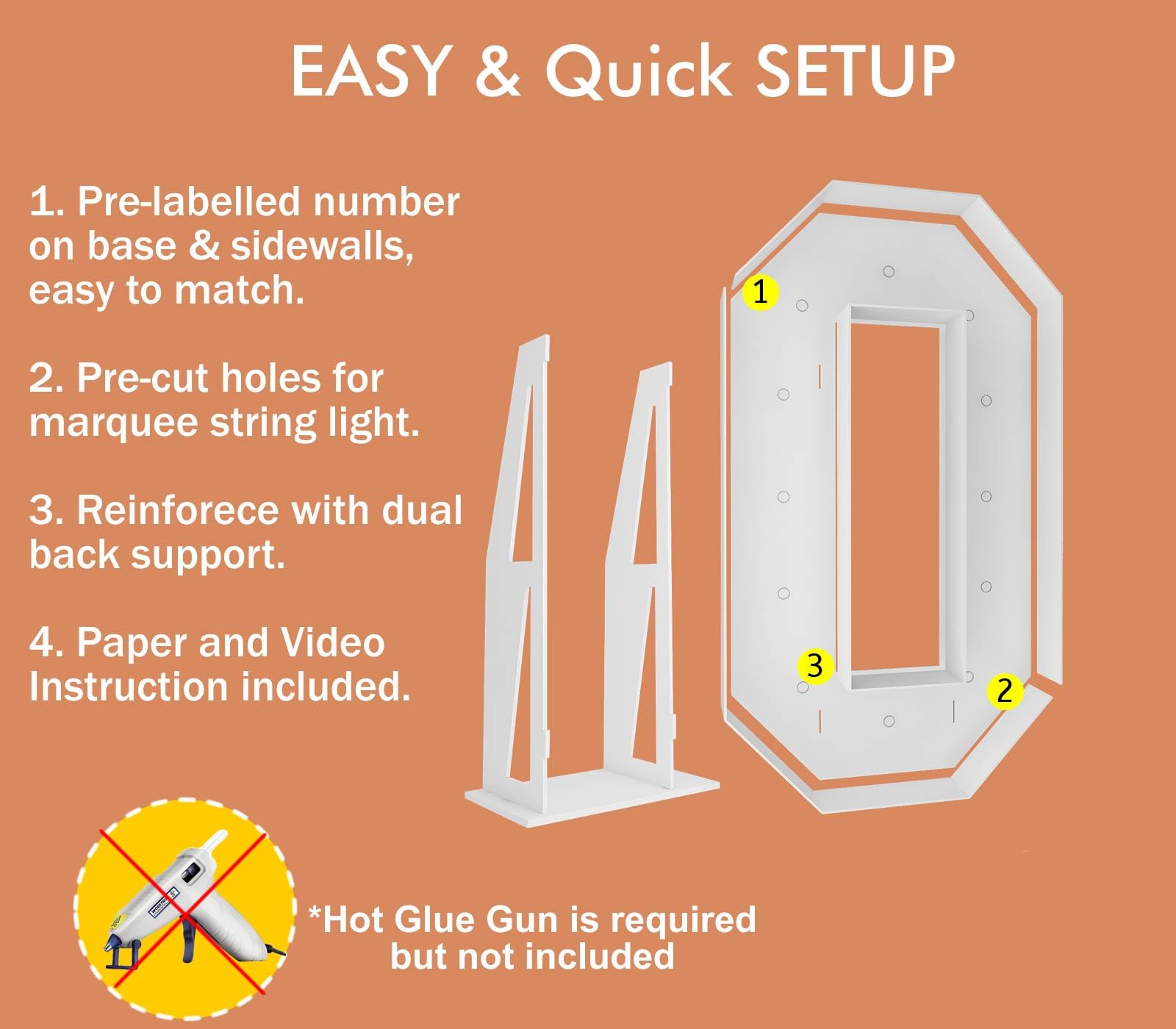 EASY & Quick SETUP

1. Pre-labelled number on base & sidewalls, easy to match.

2. Pre-cut holes for marquee string light.

3. Reinforece with dual back support.

4. Paper and Video Instruction included.

1

3

2

*Hot Glue Gun is required but not included