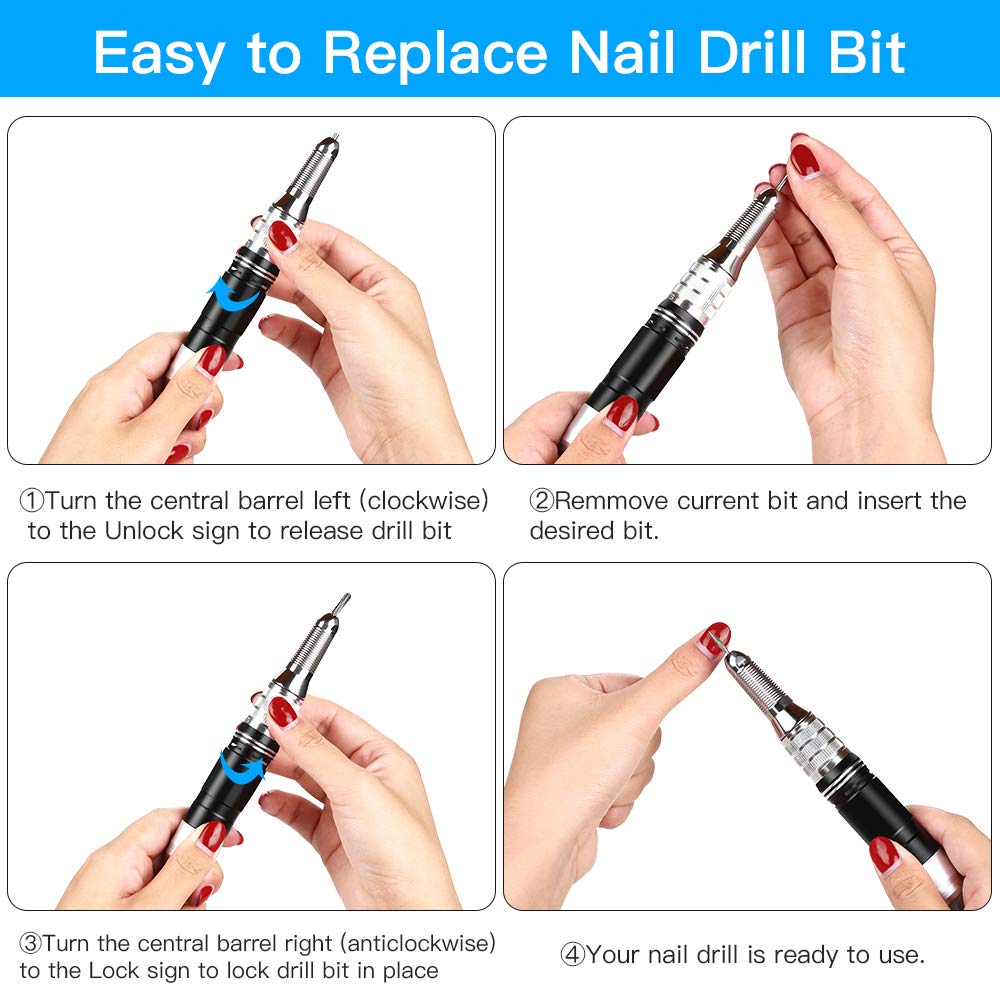 Easy to Replace Nail Drill Bit

①Turn the central barrel left (clockwise) to the Unlock sign to release drill bit

②Remmove current bit and insert the desired bit.

③Turn the central barrel right (anticlockwise) to the Lock sign to lock drill bit in place

④Your nail drill is ready to use.