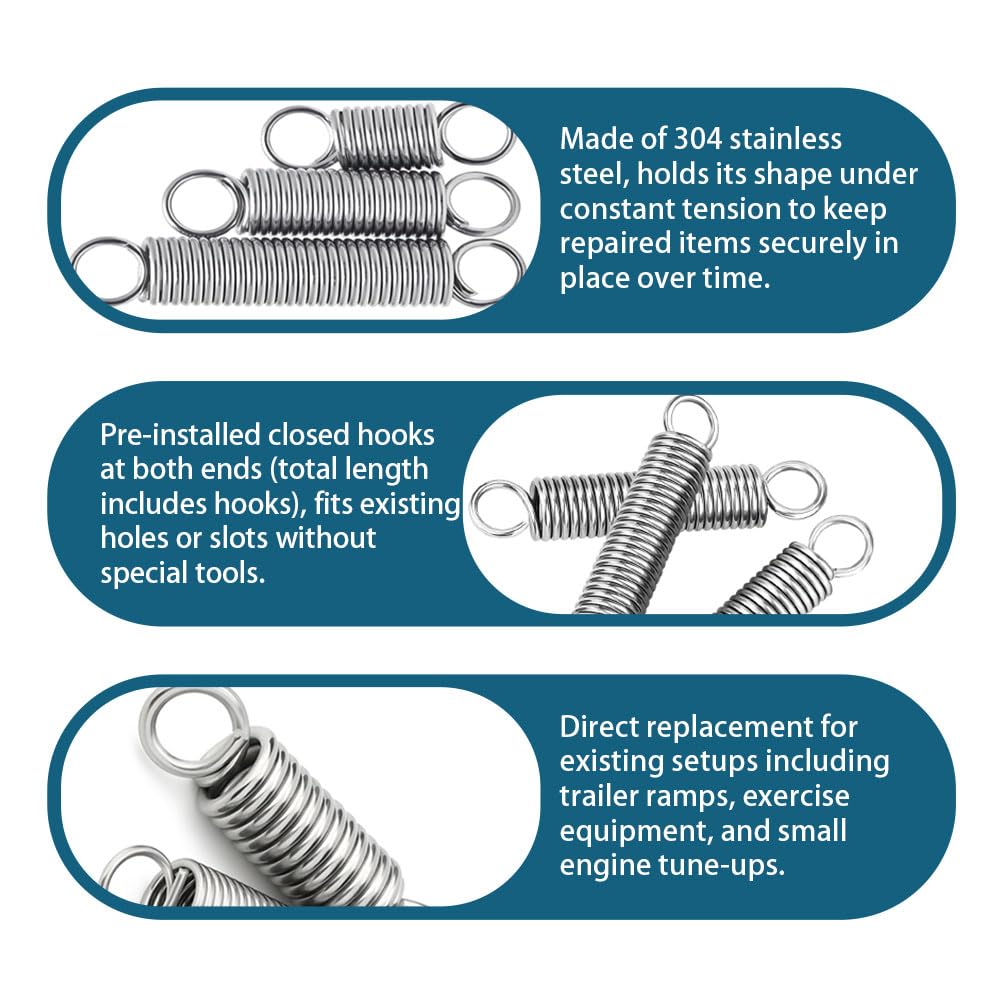 Made of 304 stainless steel, holds its shape under constant tension to keep repaired items securely in place over time.

Pre-installed closed hooks at both ends (total length includes hooks), fits existing holes or slots without special tools.

Direct replacement for existing setups including trailer ramps, exercise equipment, and small engine tune-ups.