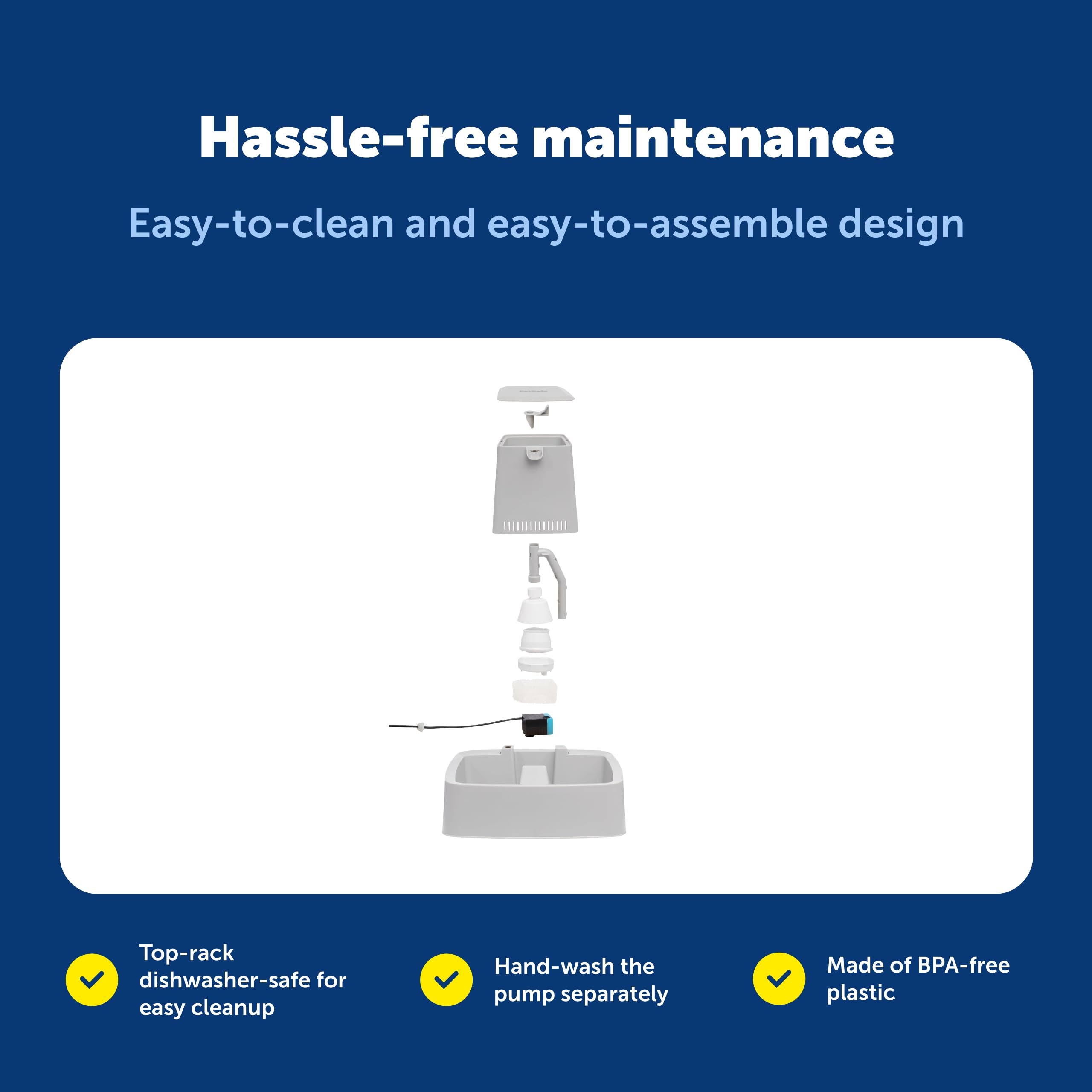 Hassle-free maintenance

Easy-to-clean and easy-to-assemble design

Top-rack dishwasher-safe for easy cleanup

Hand-wash the pump separately

Made of BPA-free plastic