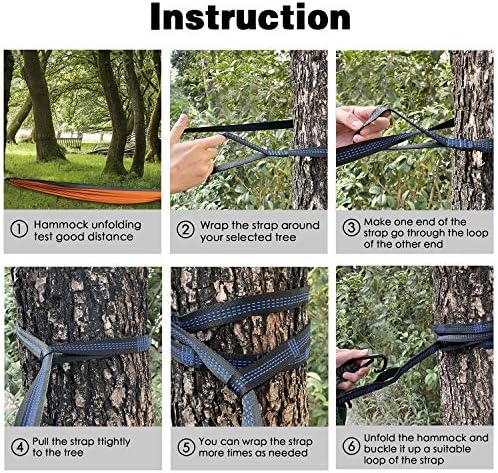 Instruction

① Hammock unfolding test good distance

② Wrap the strap around your selected tree

③ Make one end of the strap go through the loop of the other end

④ Pull the strap ttightly to the tree

⑤ You can wrap the strap more times as needed

⑥ Unfold the hammock and buckle it up a suitable loop of the strap