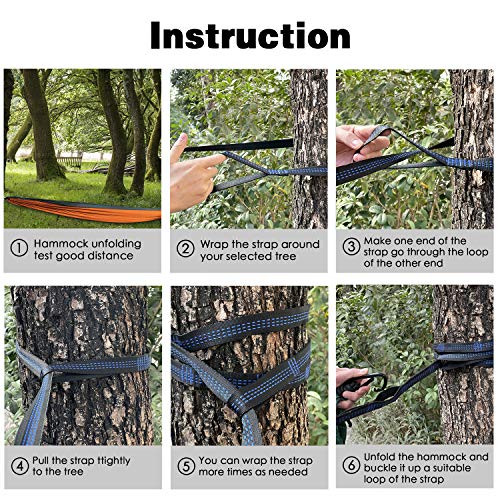 Instruction

① Hammock unfolding test good distance

② Wrap the strap around your selected tree

③ Make one end of the strap go through the loop of the other end

④ Pull the strap ttightly to the tree

⑤ You can wrap the strap more times as needed

⑥ Unfold the hammock and buckle it up a suitable loop of the strap