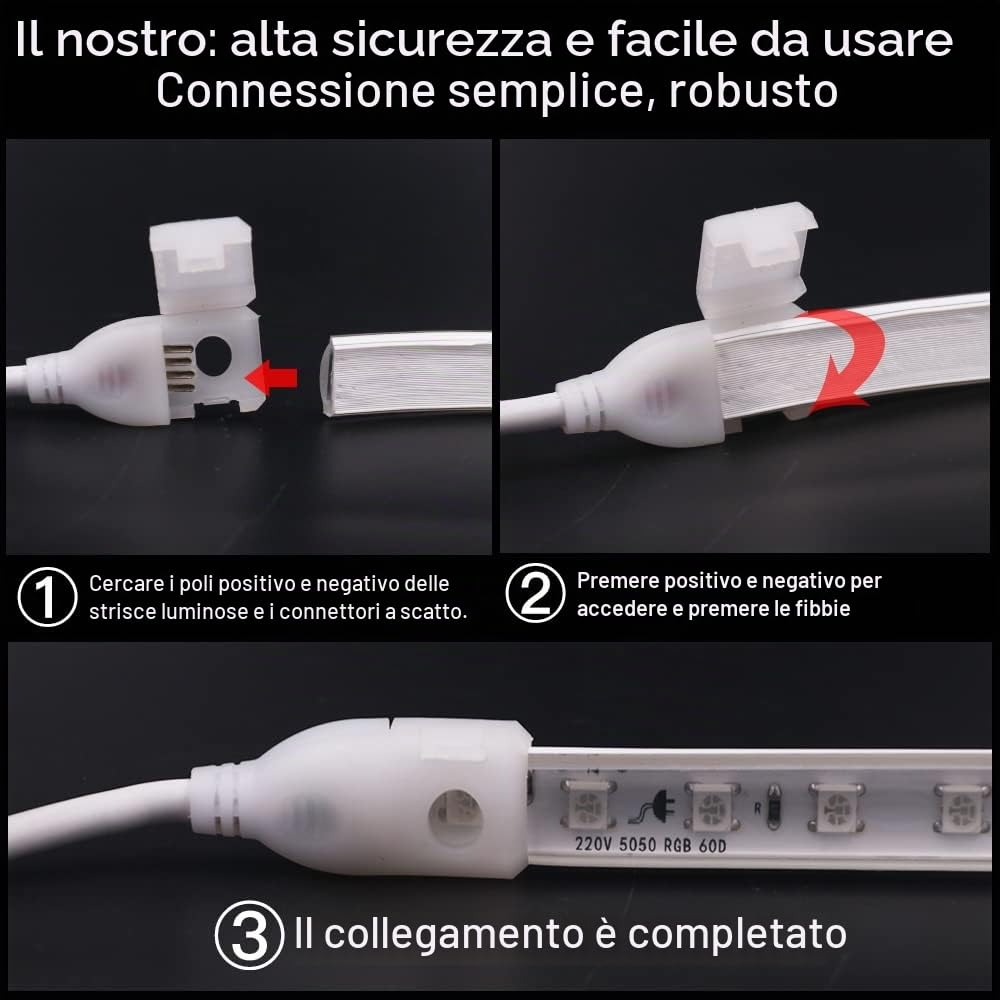 Il nostro: alta sicurezza e facile da usare
Connessione semplice, robusto

① Cercare i poli positivo e negativo delle strisce luminose e i connettori a scatto.

② Premere positivo e negativo per accedere e premere le fibbie

R
220V 5050 RGB 60D

③ Il collegamento è completato