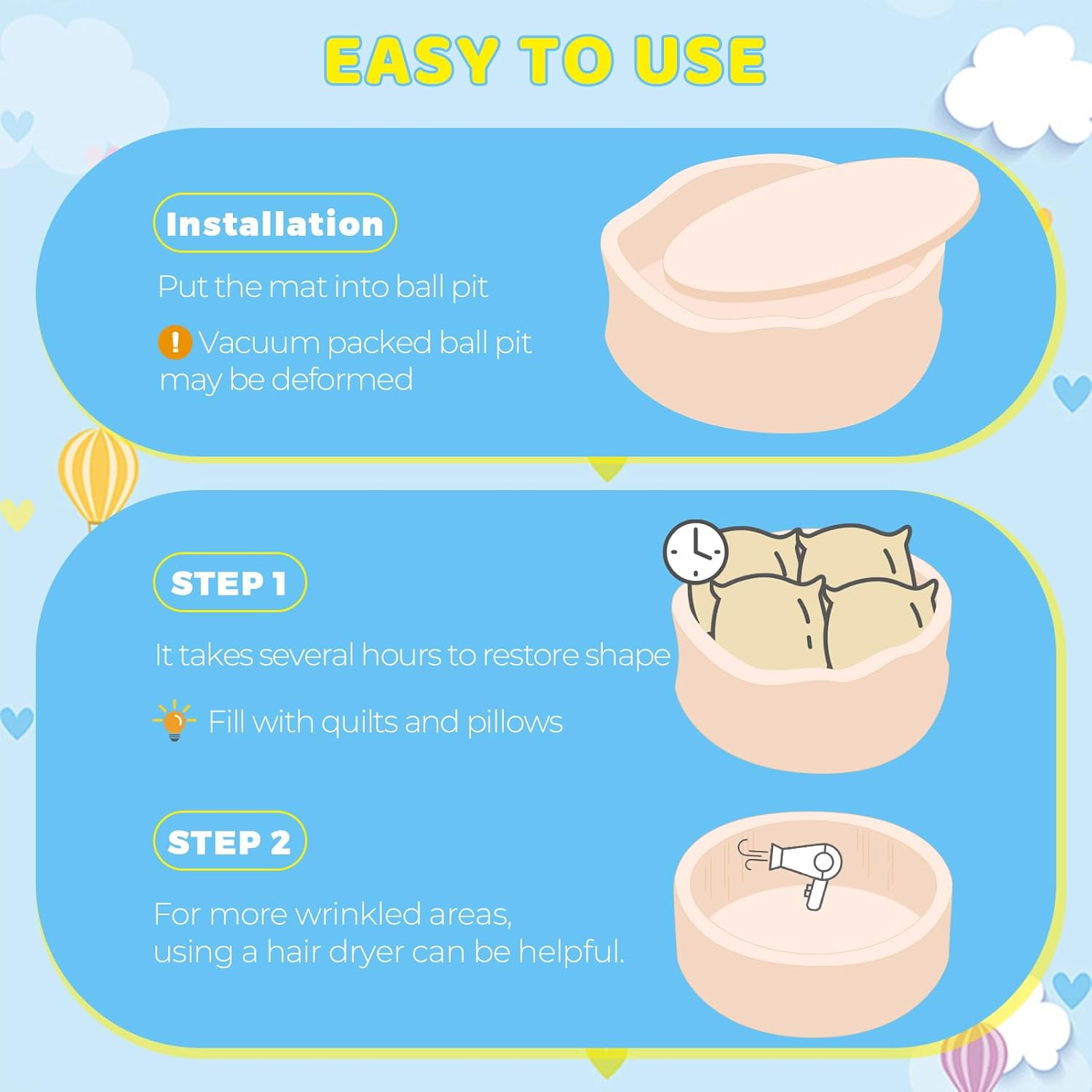 EASY TO USE

Installation

Put the mat into ball pit

! Vacuum packed ball pit may be deformed

STEP 1

It takes several hours to restore shape

Fill with quilts and pillows

STEP 2

For more wrinkled areas, using a hair dryer can be helpful.