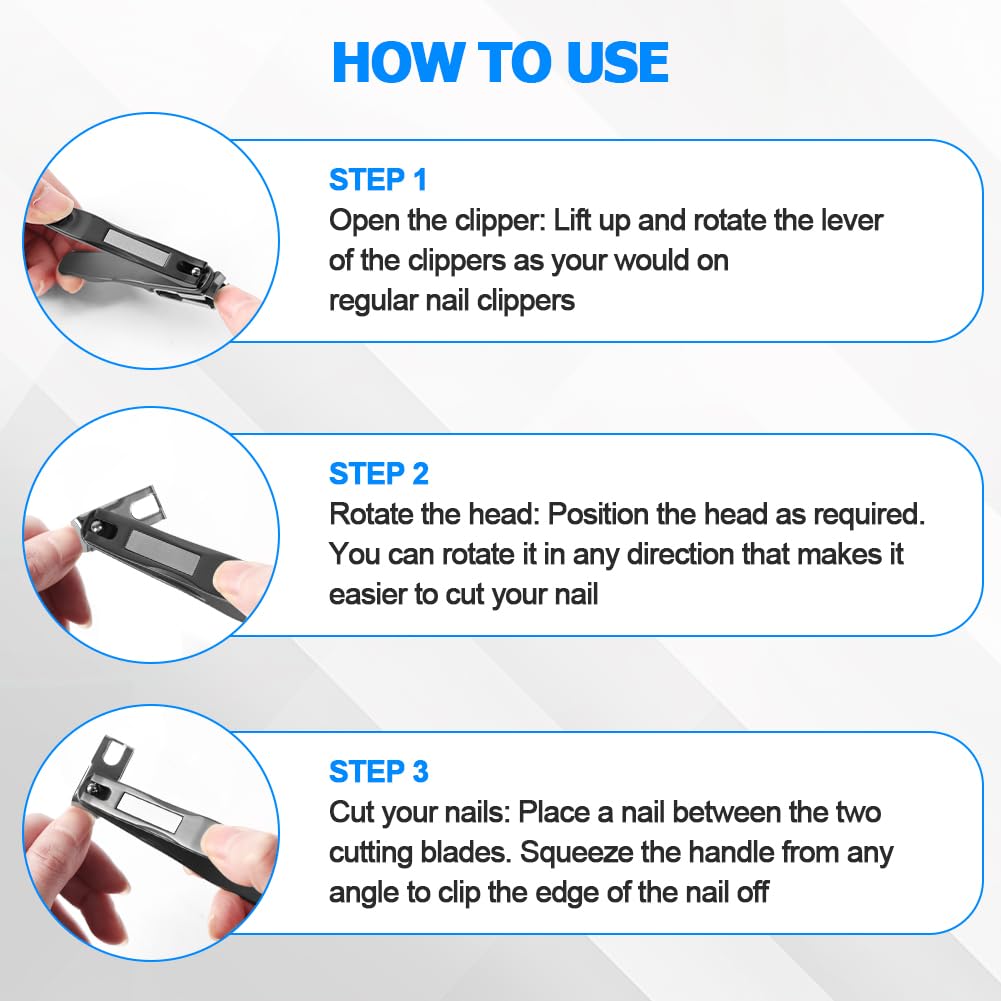 HOW TO USE

STEP 1
Open the clipper: Lift up and rotate the lever of the clippers as your would on regular nail clippers

STEP 2
Rotate the head: Position the head as required. You can rotate it in any direction that makes it easier to cut your nail

STEP 3
Cut your nails: Place a nail between the two cutting blades. Squeeze the handle from any angle to clip the edge of the nail off