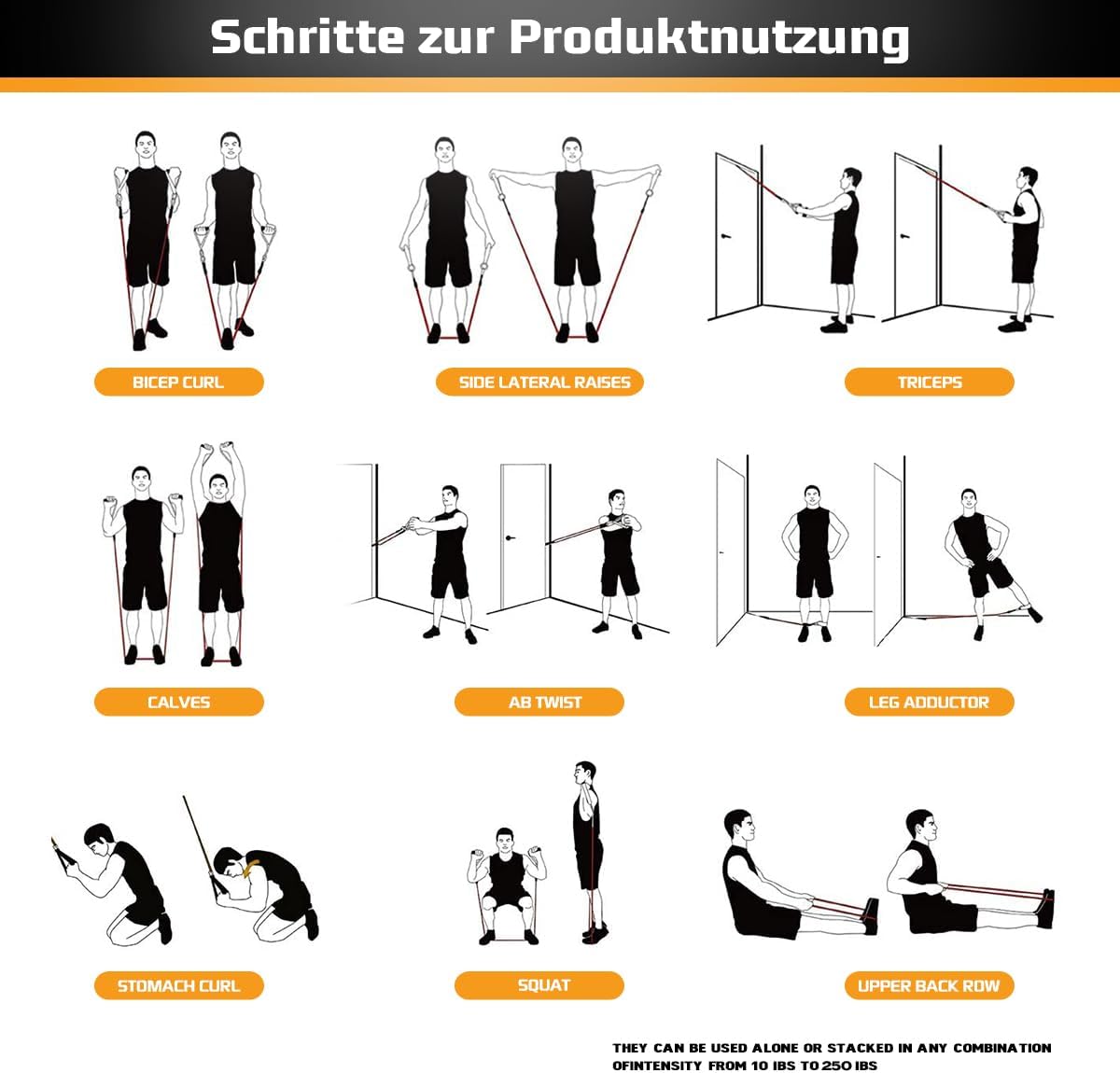 Schritte zur Produktnutzung

BICEP CURL

SIDE LATERAL RAISES

TRICEPS

CALVES

AB TWIST

LEG ADDUCTOR

STOMACH CURL

SQUAT

UPPER BACK ROW

THEY CAN BE USED ALONE OR STACKED IN ANY COMBINATION OFINTENSITY FROM 10 IBS TO 250 IBS