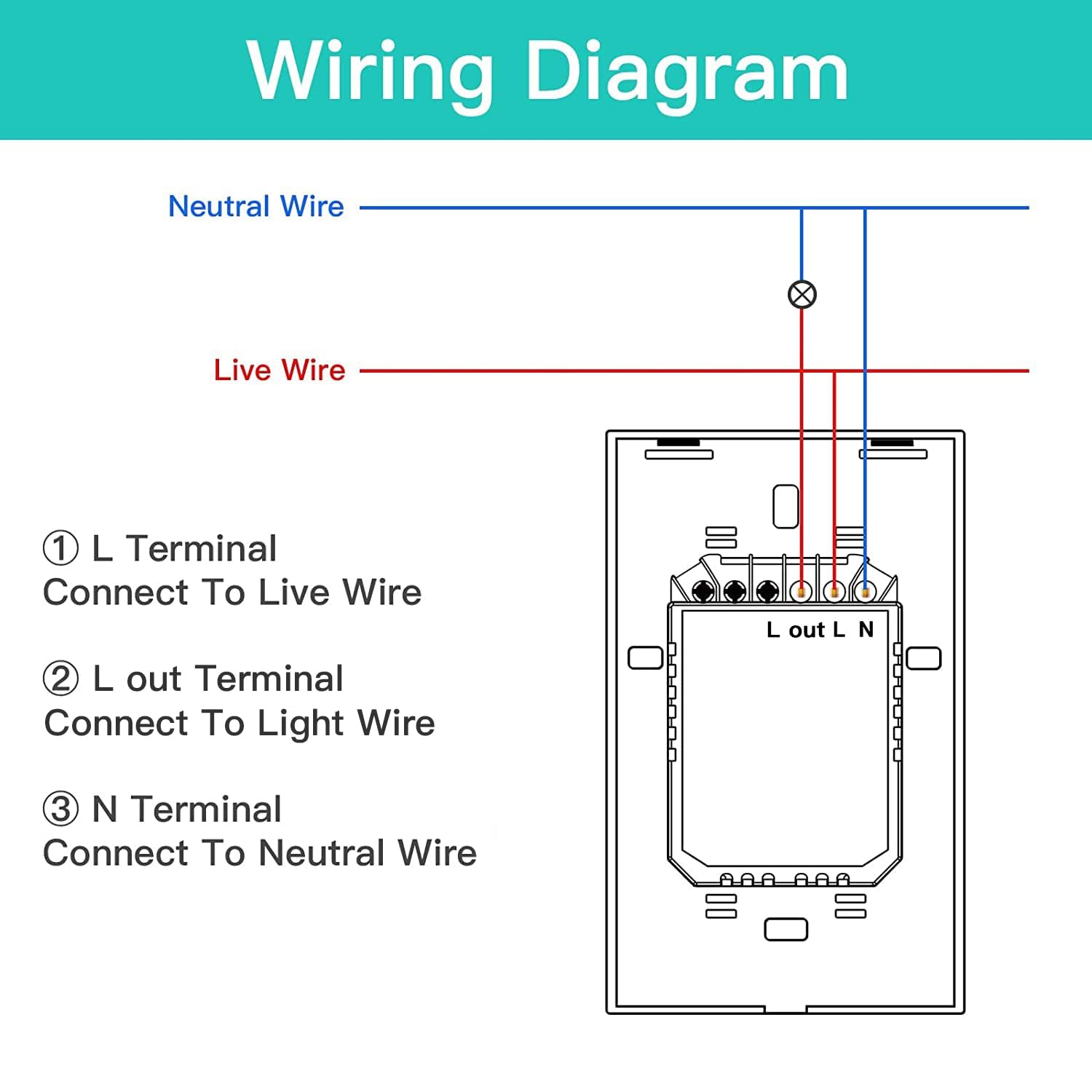 Wiring Diagram

Neutral Wire

Live Wire

① L Terminal
Connect To Live Wire

② L out Terminal
Connect To Light Wire

③ N Terminal
Connect To Neutral Wire

L out L N