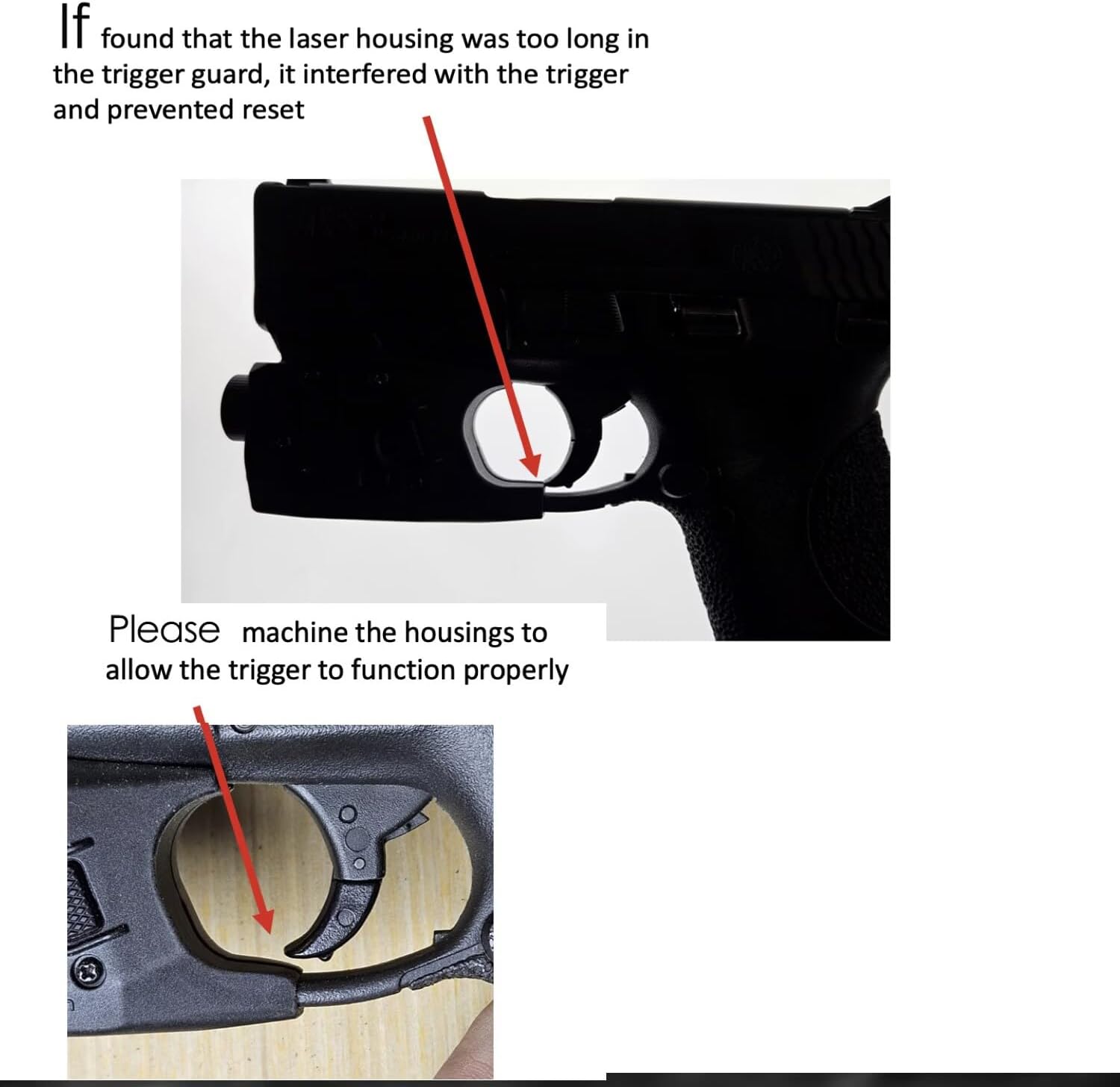 If found that the laser housing was too long in the trigger guard, it interfered with the trigger and prevented reset

Please machine the housings to allow the trigger to function properly