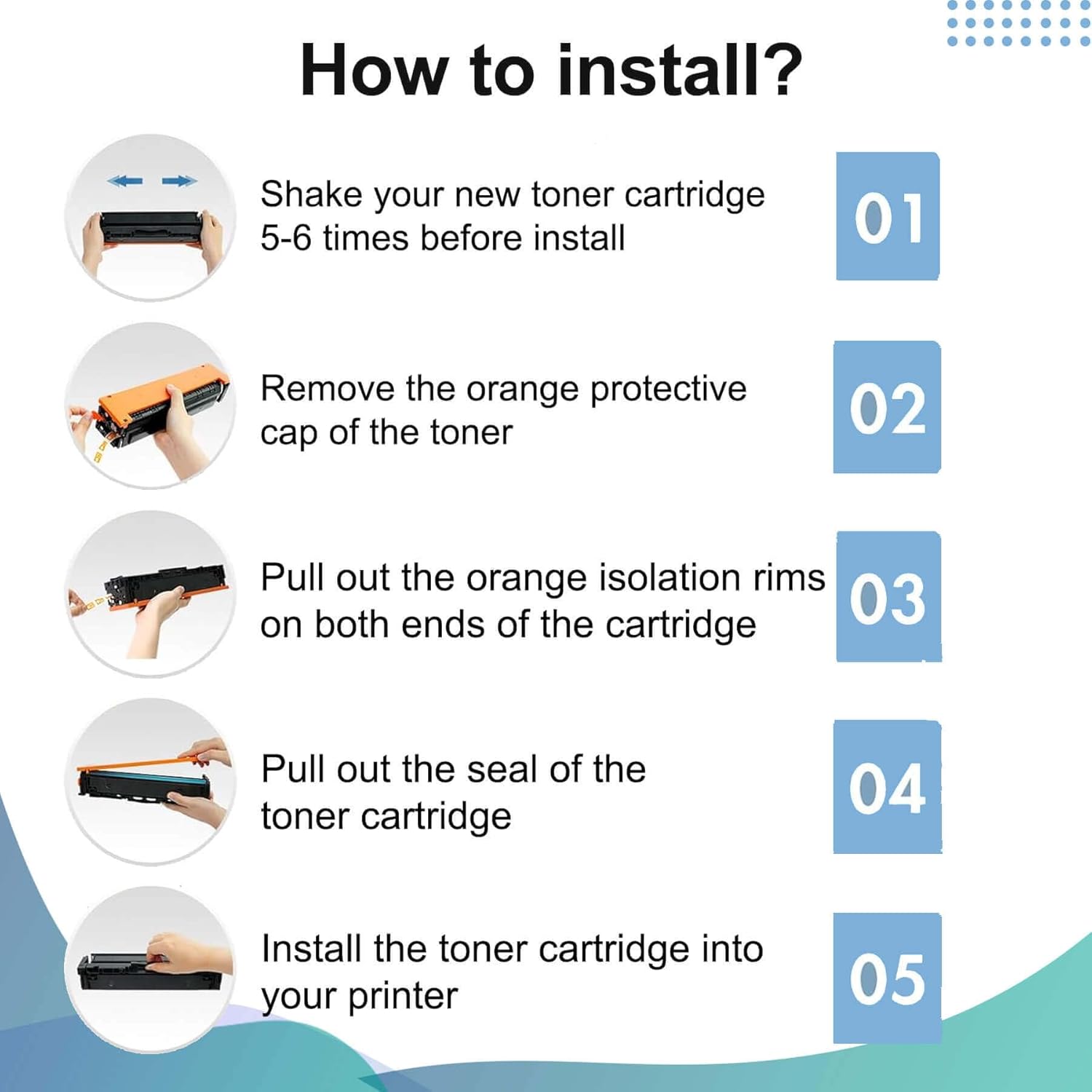 How to install?

Shake your new toner cartridge 5-6 times before install

01

Remove the orange protective cap of the toner

02

Pull out the orange isolation rims on both ends of the cartridge

03

Pull out the seal of the toner cartridge

04

Install the toner cartridge into your printer

05