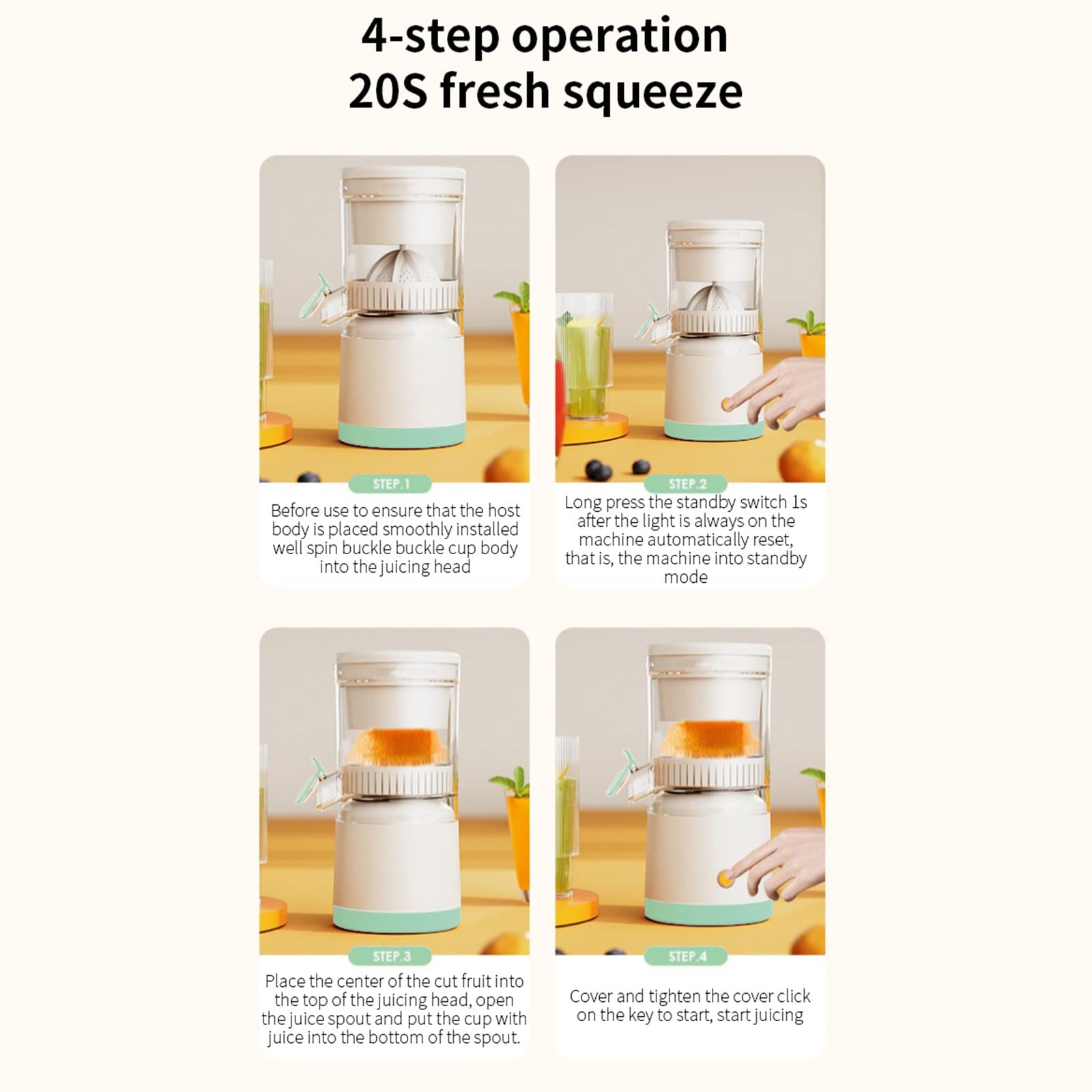 4-step operation
20S fresh squeeze

STEP.1

Before use to ensure that the host body is placed smoothly installed well spin buckle buckle cup body into the juicing head

STEP.2

Long press the standby switch 1s after the light is always on the machine automatically reset, that is, the machine into standby mode

STEP.3

Place the center of the cut fruit into the top of the juicing head, open the juice spout and put the cup with juice into the bottom of the spout.

STEP.4

Cover and tighten the cover click on the key to start, start juicing