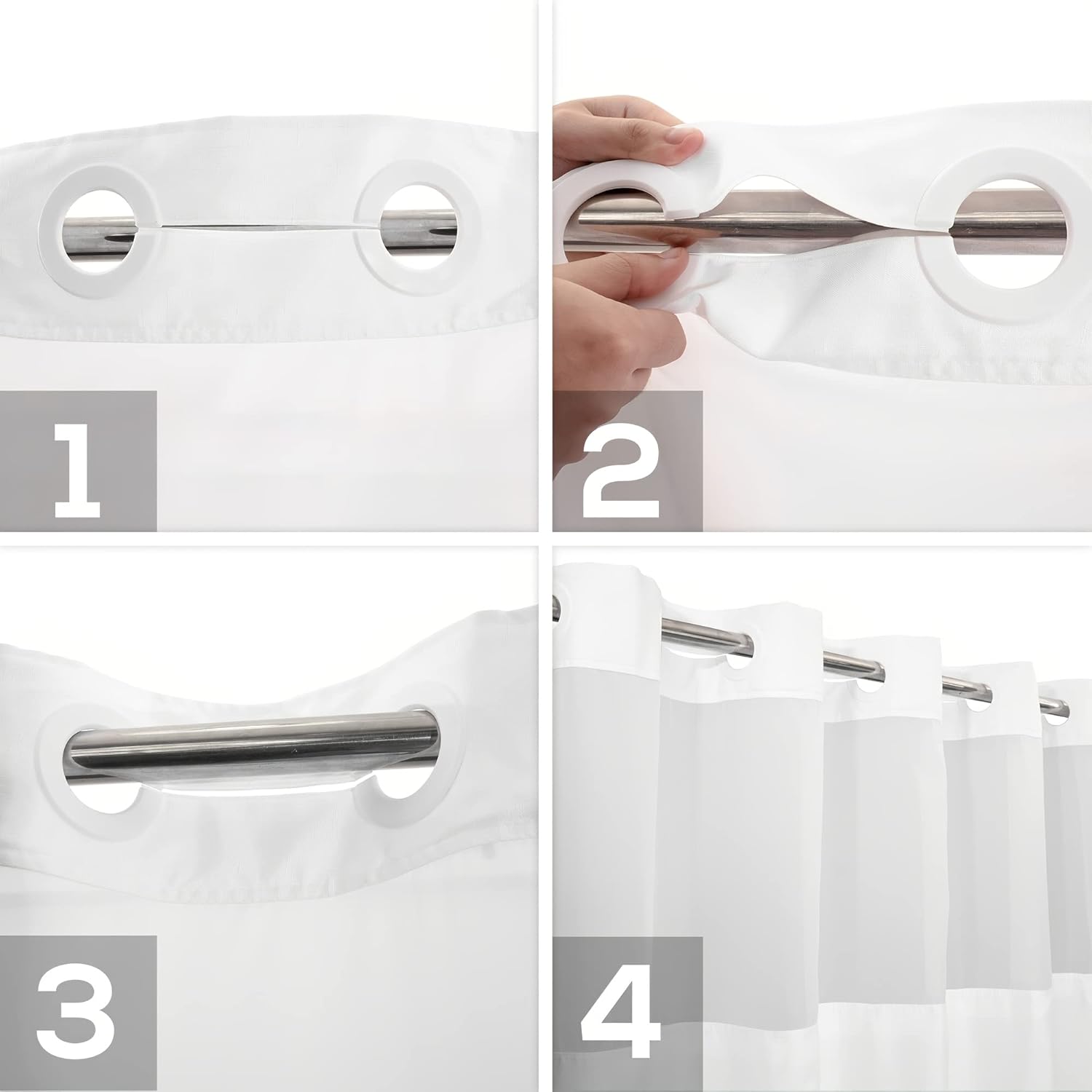 1

2

3

4