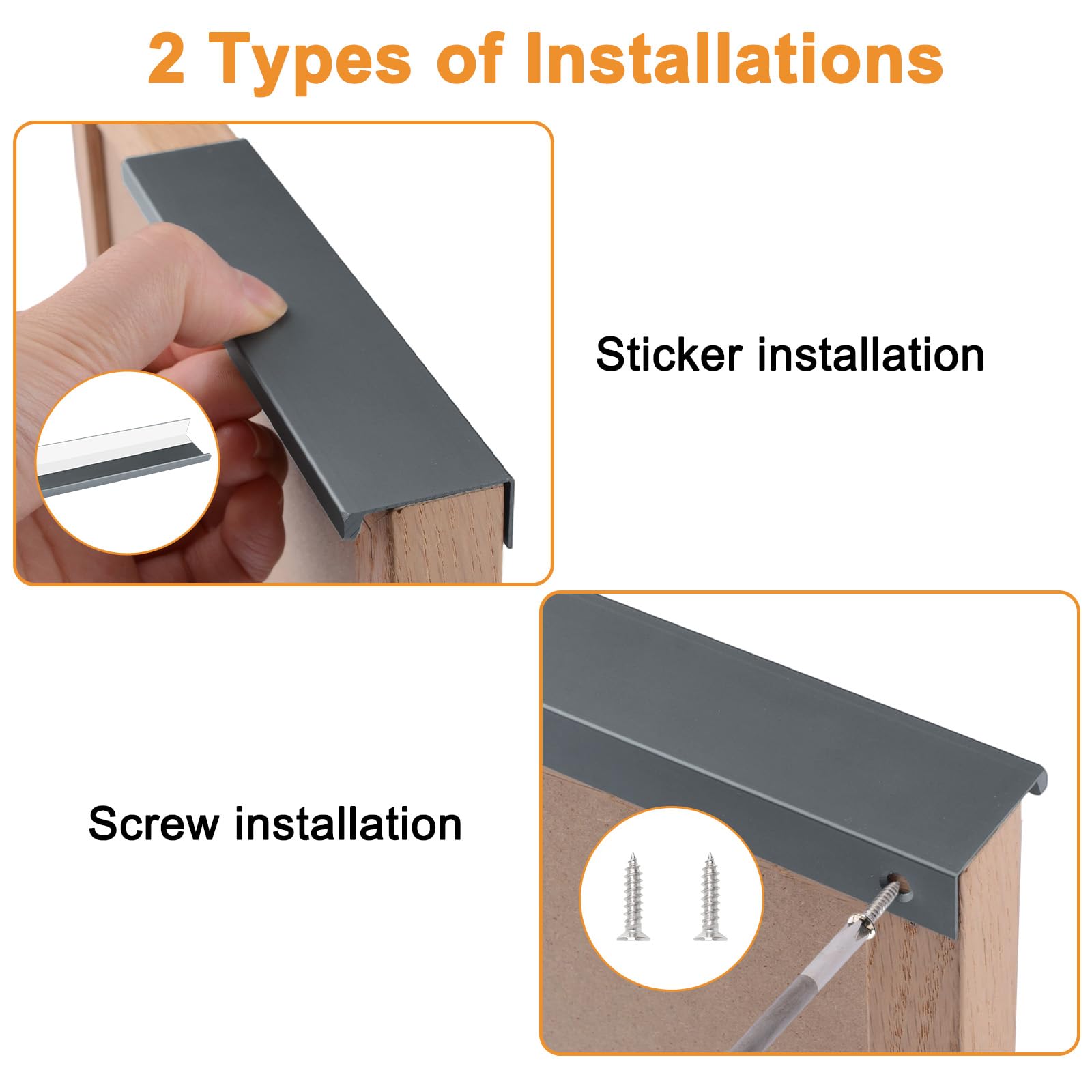 2 Types of Installations

Sticker installation

Screw installation