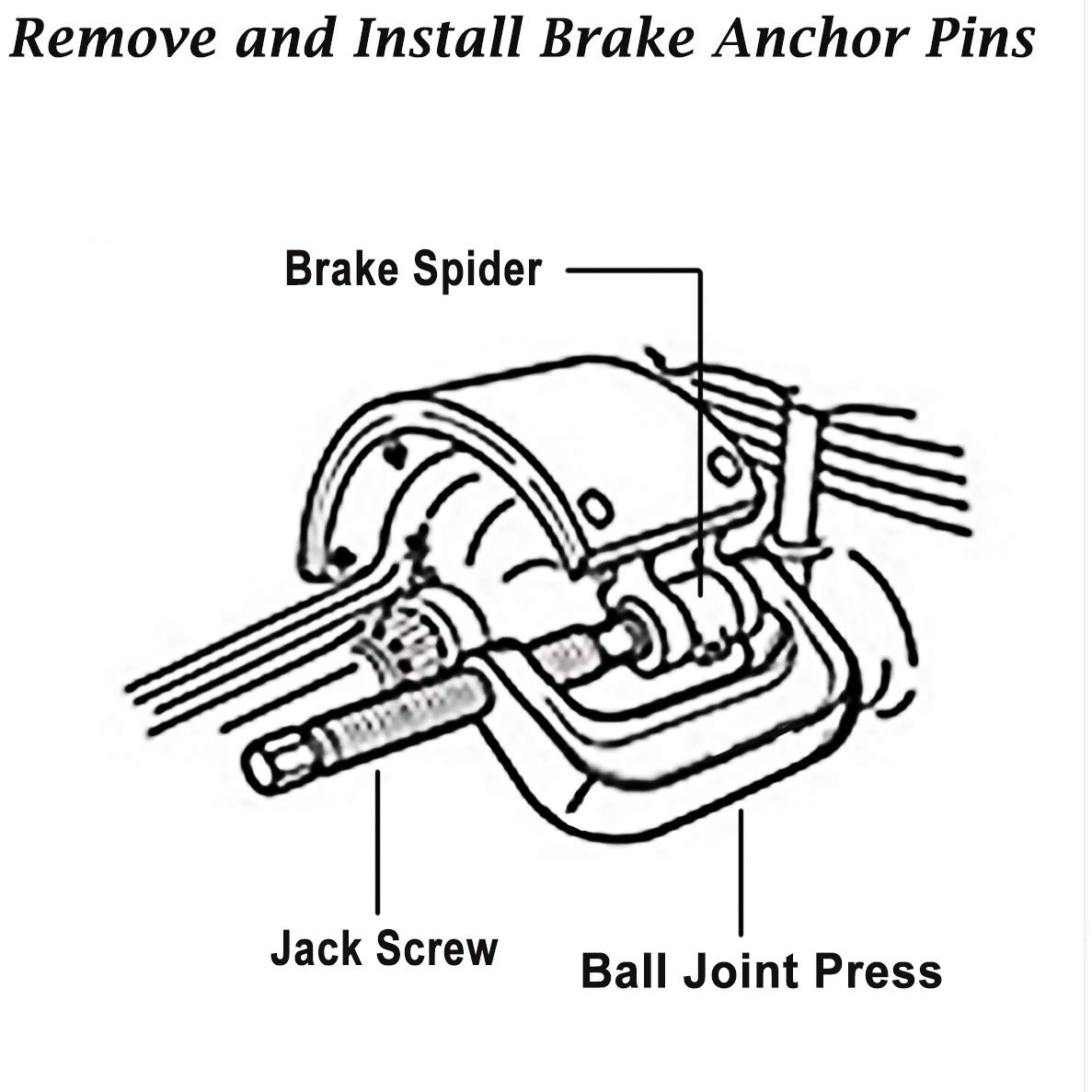 Remove and Install Brake Anchor Pins

Brake Spider

Jack Screw

Ball Joint Press