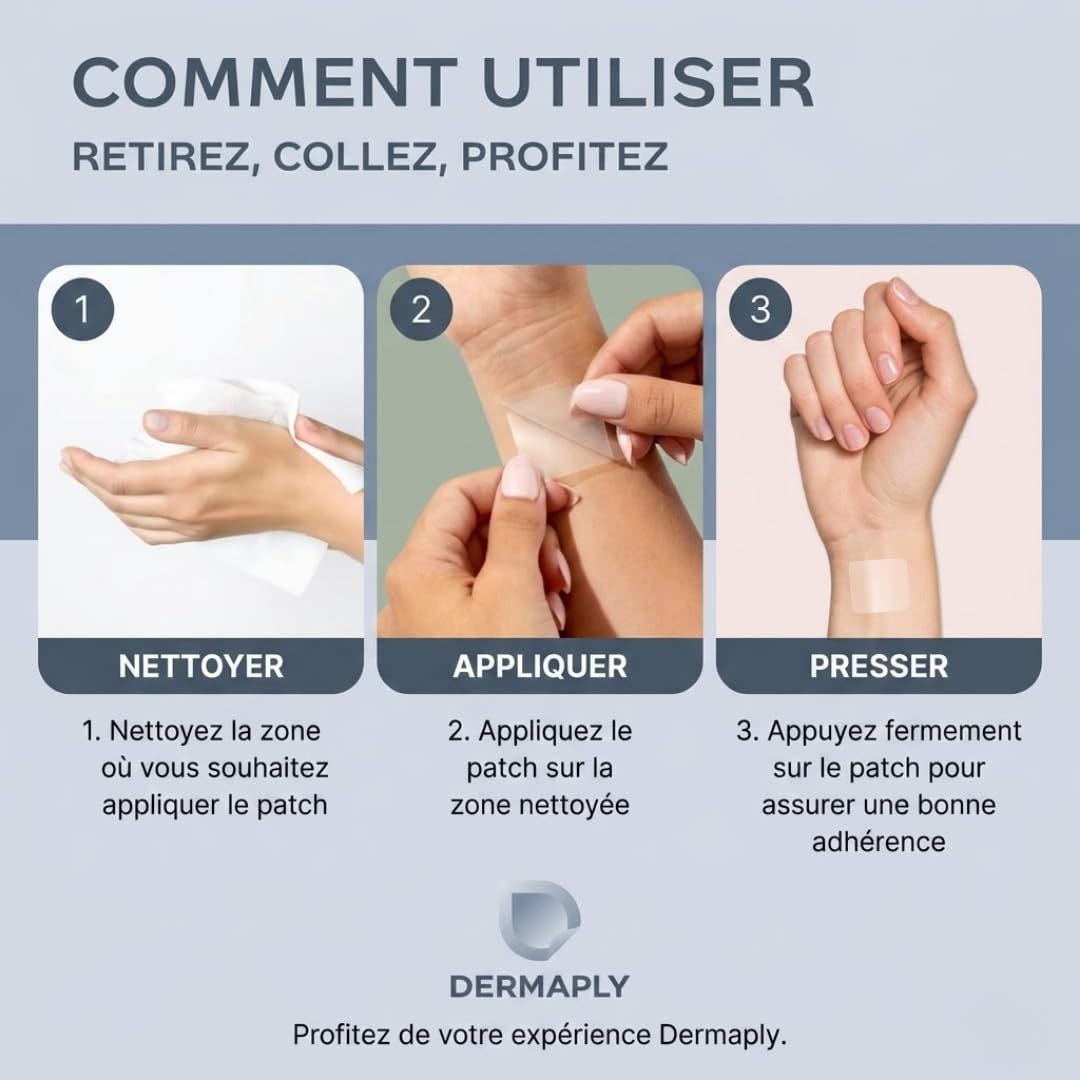 COMMENT UTILISER

RETIREZ, COLLEZ, PROFITEZ

1

NETTOYER

1. Nettoyez la zone où vous souhaitez appliquer le patch

2

APPLIQUER

2. Appliquez le patch sur la zone nettoyée

3

PRESSER

3. Appuyez fermement sur le patch pour assurer une bonne adhérence

DERMAPLY

Profitez de votre expérience Dermaply.