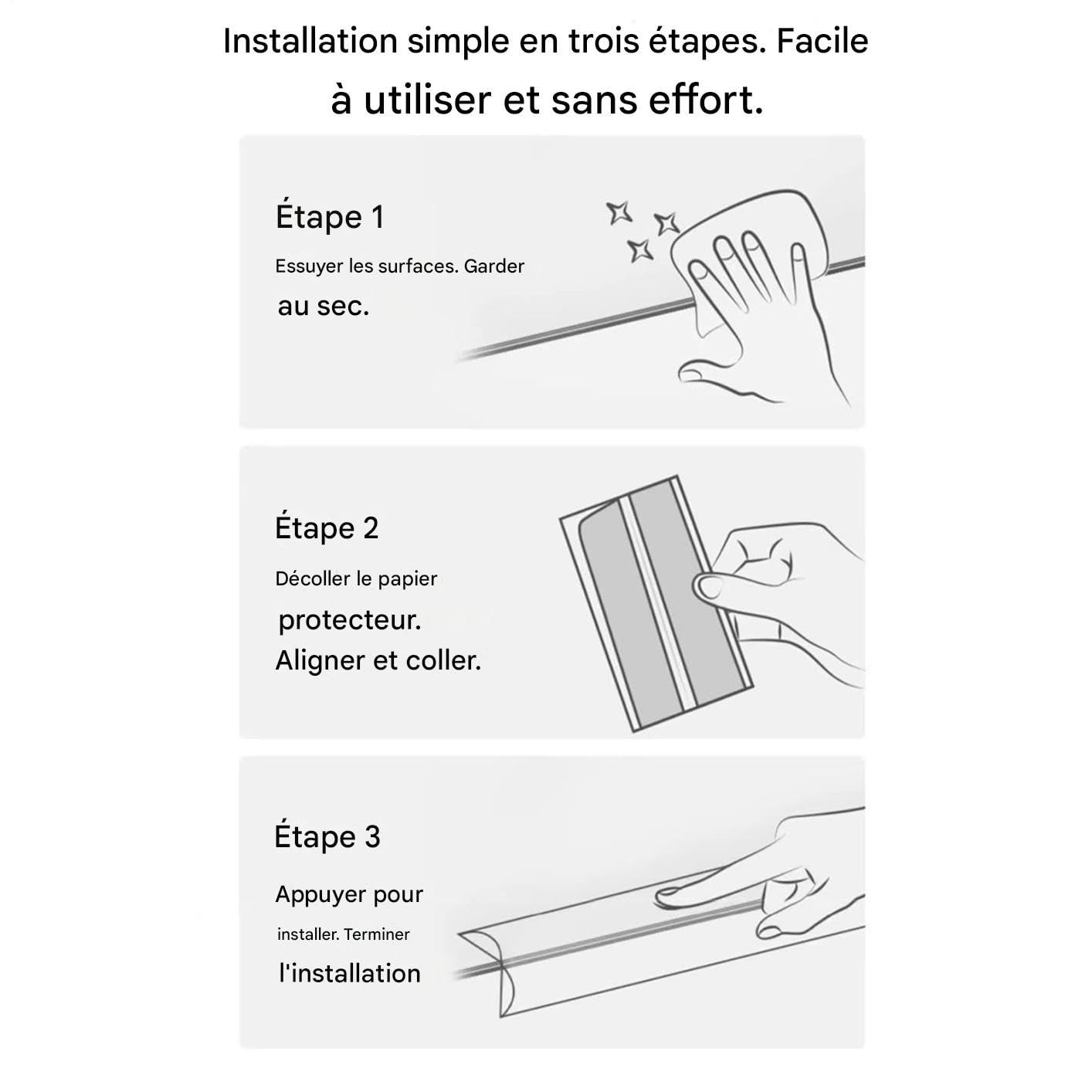 Installation simple en trois étapes. Facile à utiliser et sans effort.

Étape 1

Essuyer les surfaces. Garder au sec.

Étape 2

Décoller le papier protecteur. Aligner et coller.

Étape 3

Appuyer pour installer. Terminer l'installation