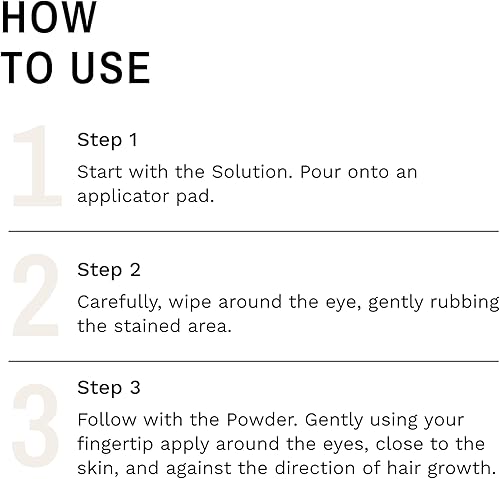 HOW
TO USE

1

Step 1

Start with the Solution. Pour onto an applicator pad.

2

Step 2

Carefully, wipe around the eye, gently rubbing the stained area.

3

Step 3

Follow with the Powder. Gently using your fingertip apply around the eyes, close to the skin, and against the direction of hair growth.