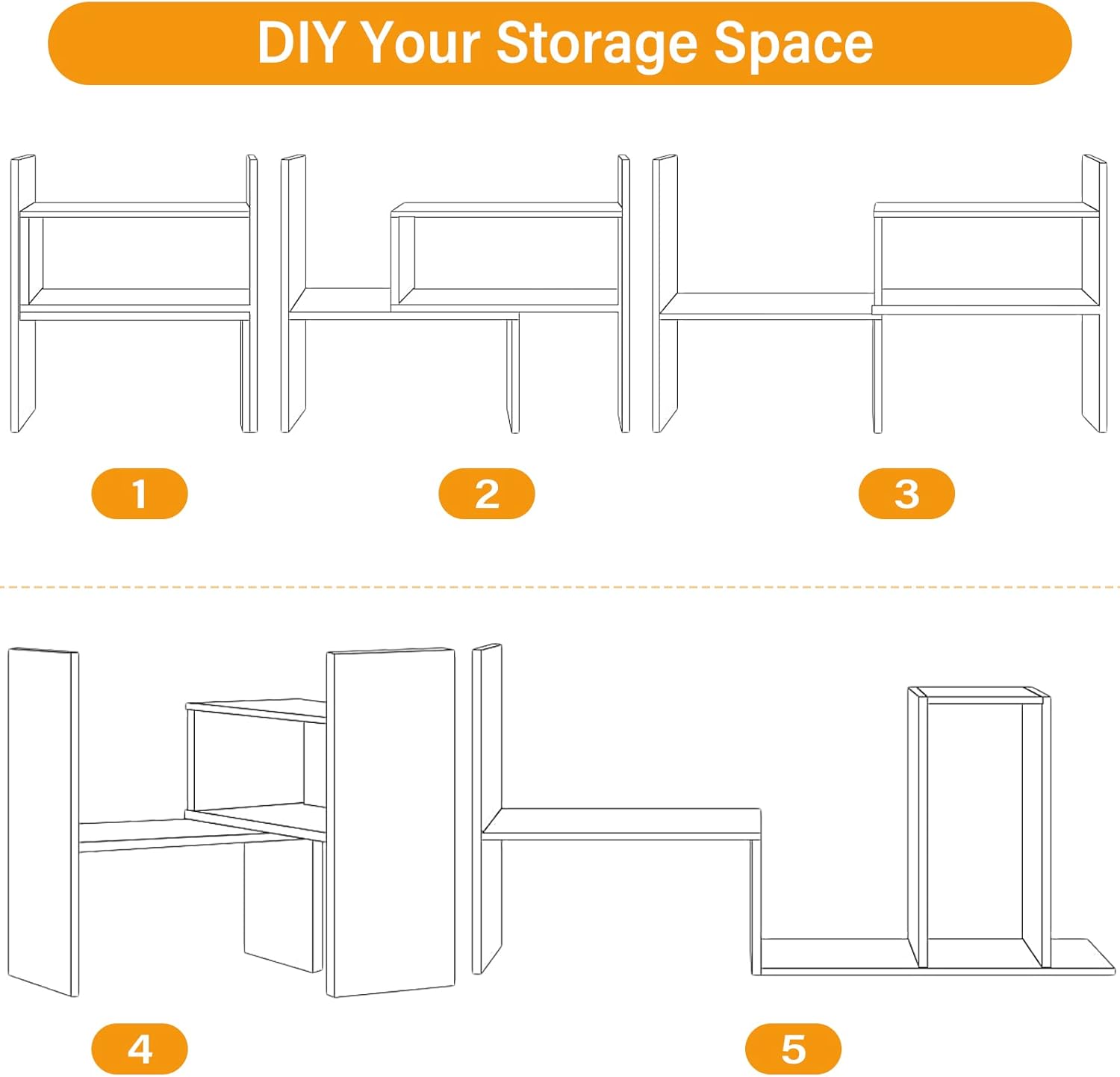 DIY Your Storage Space

1

2

3

4

5