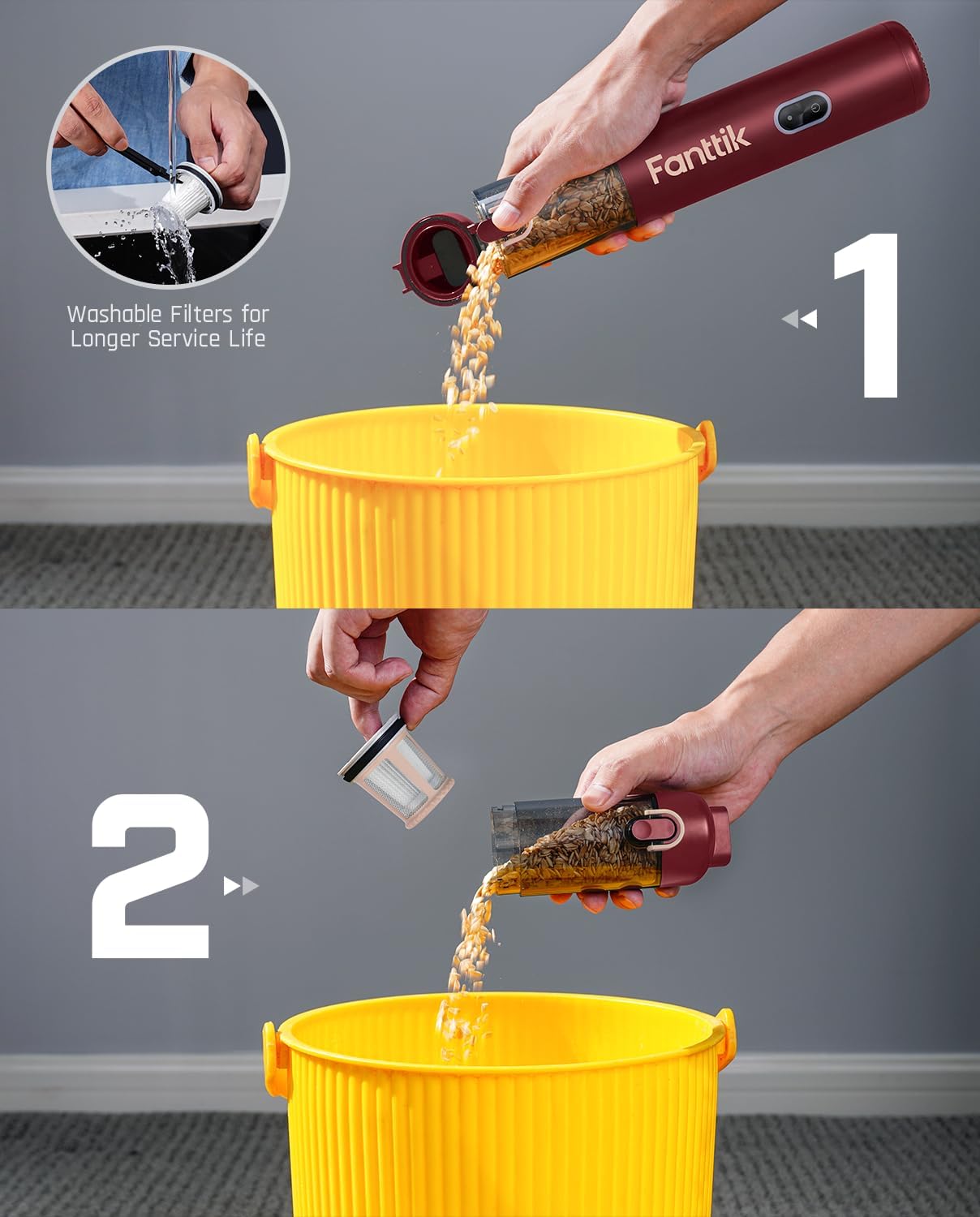 Washable Filters for Longer Service Life

Fanttik

1

2