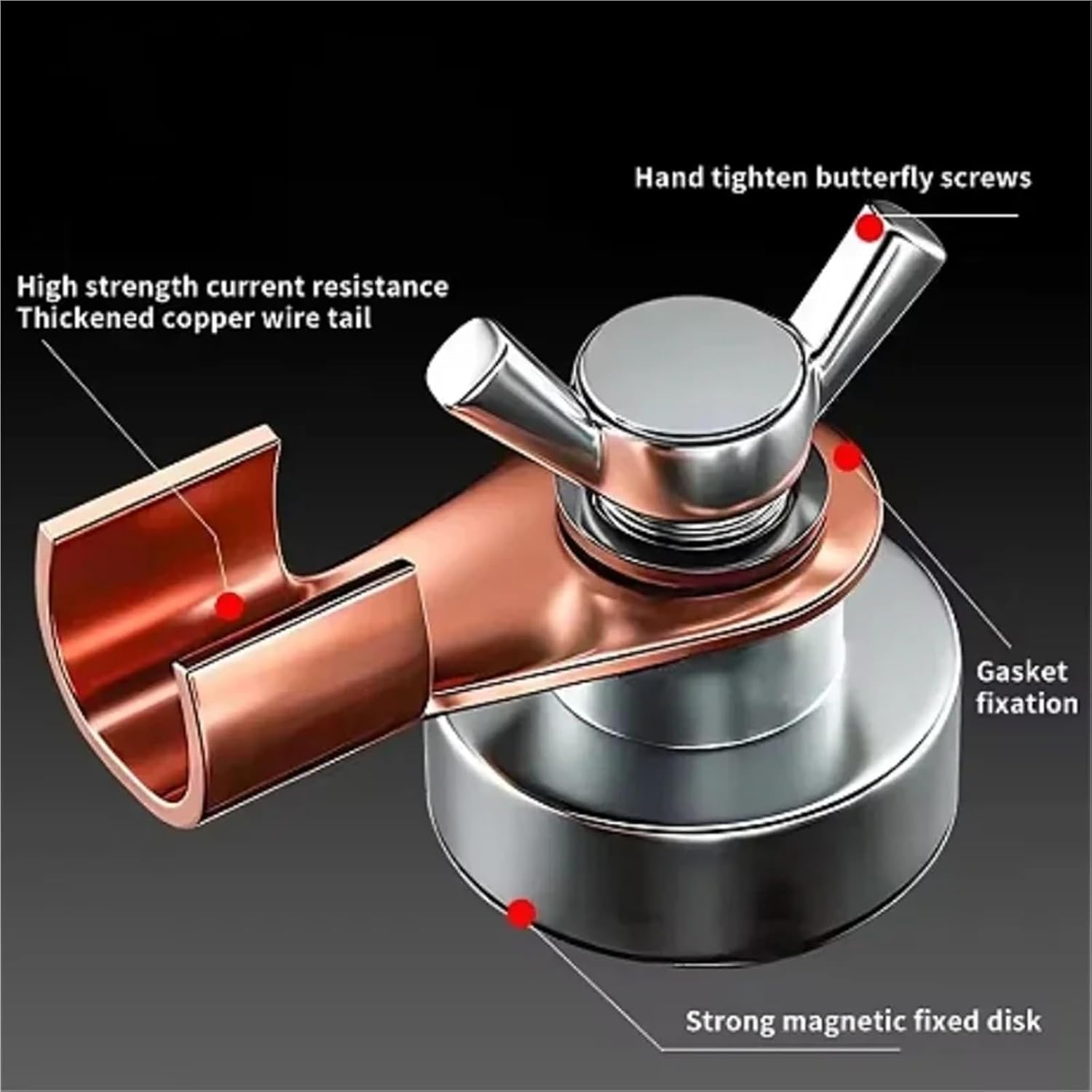 Hand tighten butterfly screws

High strength current resistance
Thickened copper wire tail

Gasket fixation

Strong magnetic fixed disk