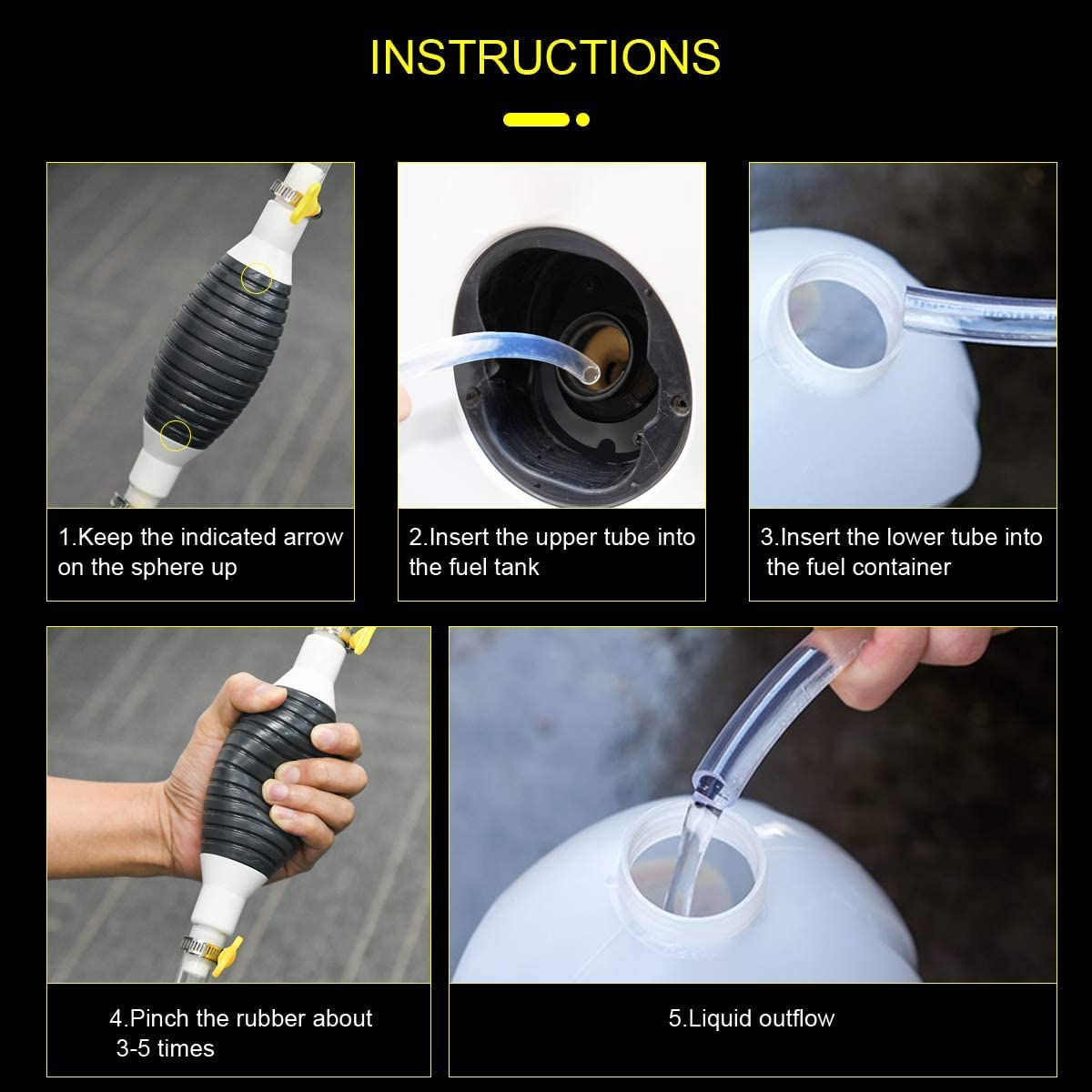 INSTRUCTIONS

1.Keep the indicated arrow on the sphere up

2.Insert the upper tube into the fuel tank

3.Insert the lower tube into the fuel container

4.Pinch the rubber about 3-5 times

5.Liquid outflow