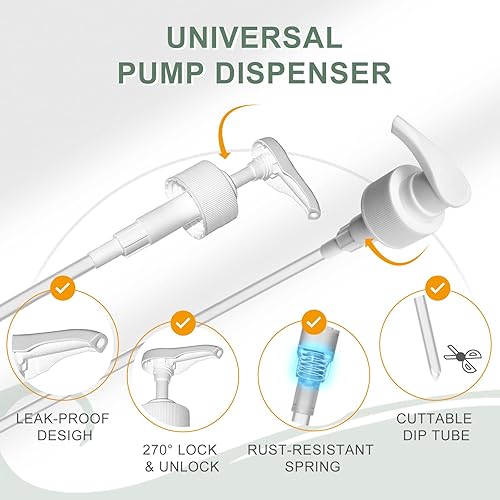 UNIVERSAL
PUMP DISPENSER

LEAK-PROOF DESIGH

270° LOCK & UNLOCK

RUST-RESISTANT SPRING

CUTTABLE DIP TUBE