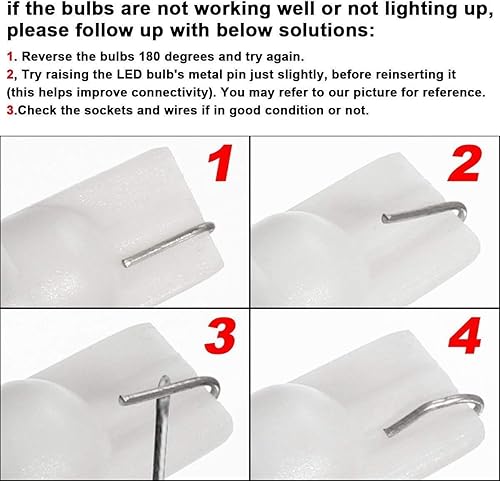 if the bulbs are not working well or not lighting up, please follow up with below solutions:

1. Reverse the bulbs 180 degrees and try again.
2, Try raising the LED bulb's metal pin just slightly, before reinserting it (this helps improve connectivity). You may refer to our picture for reference.
3.Check the sockets and wires if in good condition or not.

1

2

3

4