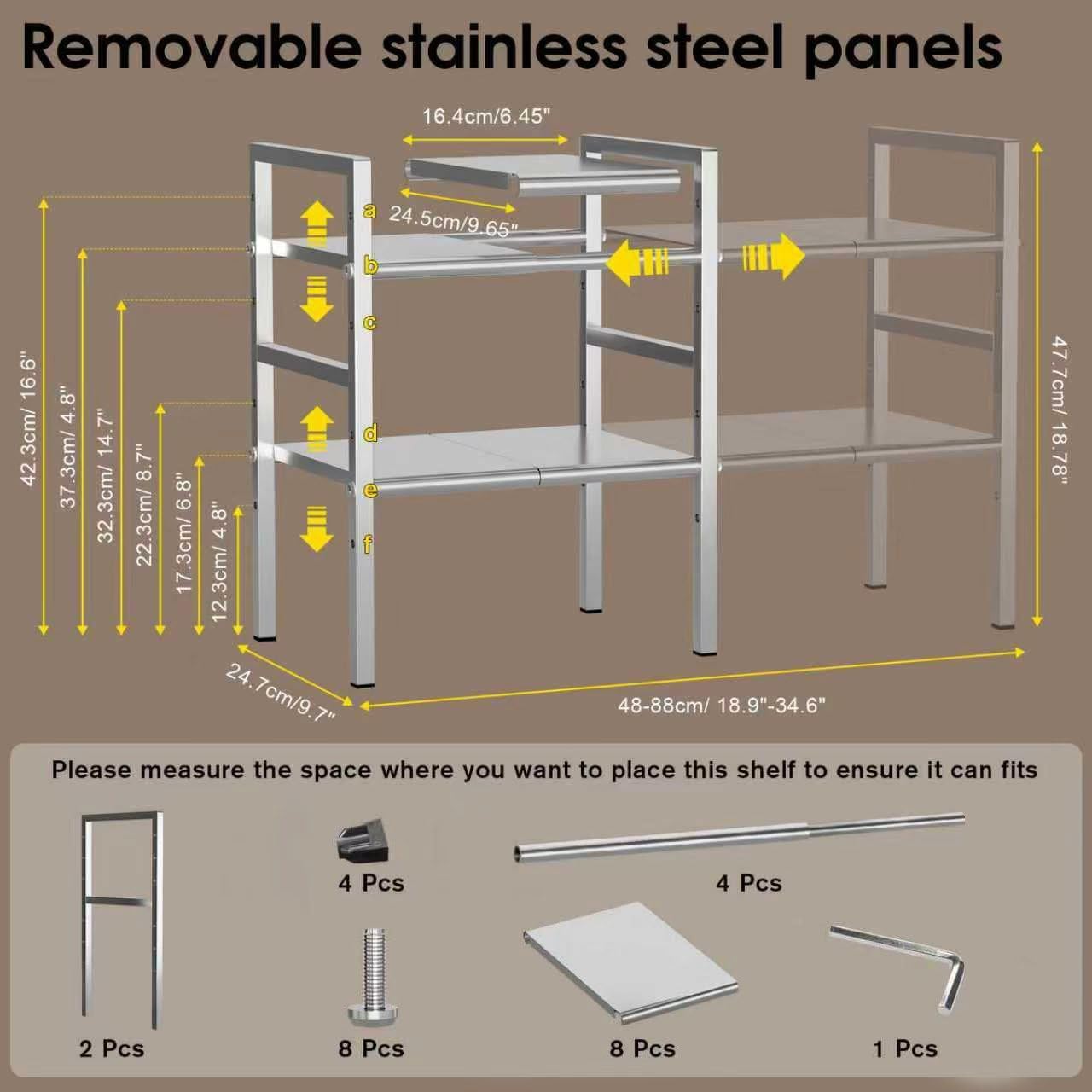 Removable stainless steel panels

16.4cm/6.45"

24.5cm/9.65"

a
b
c
d
e
f

42.3cm/ 16.6"
37.3cm/ 4.8"
32.3cm/ 14.7"
22.3cm/ 8.7"
17.3cm/ 6.8"
12.3cm/ 4.8"

47.7cm/ 18.78"

24.7cm/9.7"

48-88cm/ 18.9"-34.6"

Please measure the space where you want to place this shelf to ensure it can fits

4 Pcs

4 Pcs

2 Pcs

8 Pcs

8 Pcs

1 Pcs